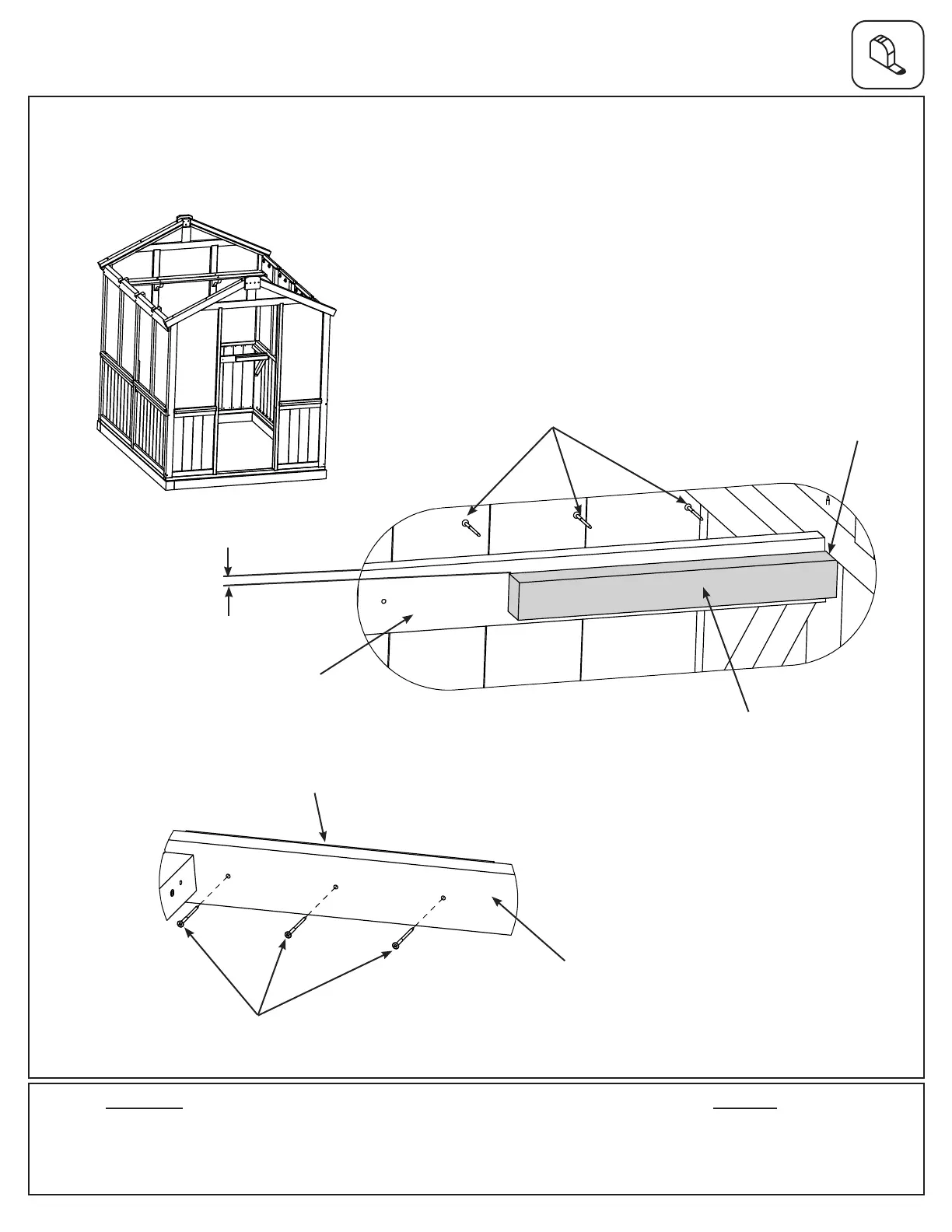 A