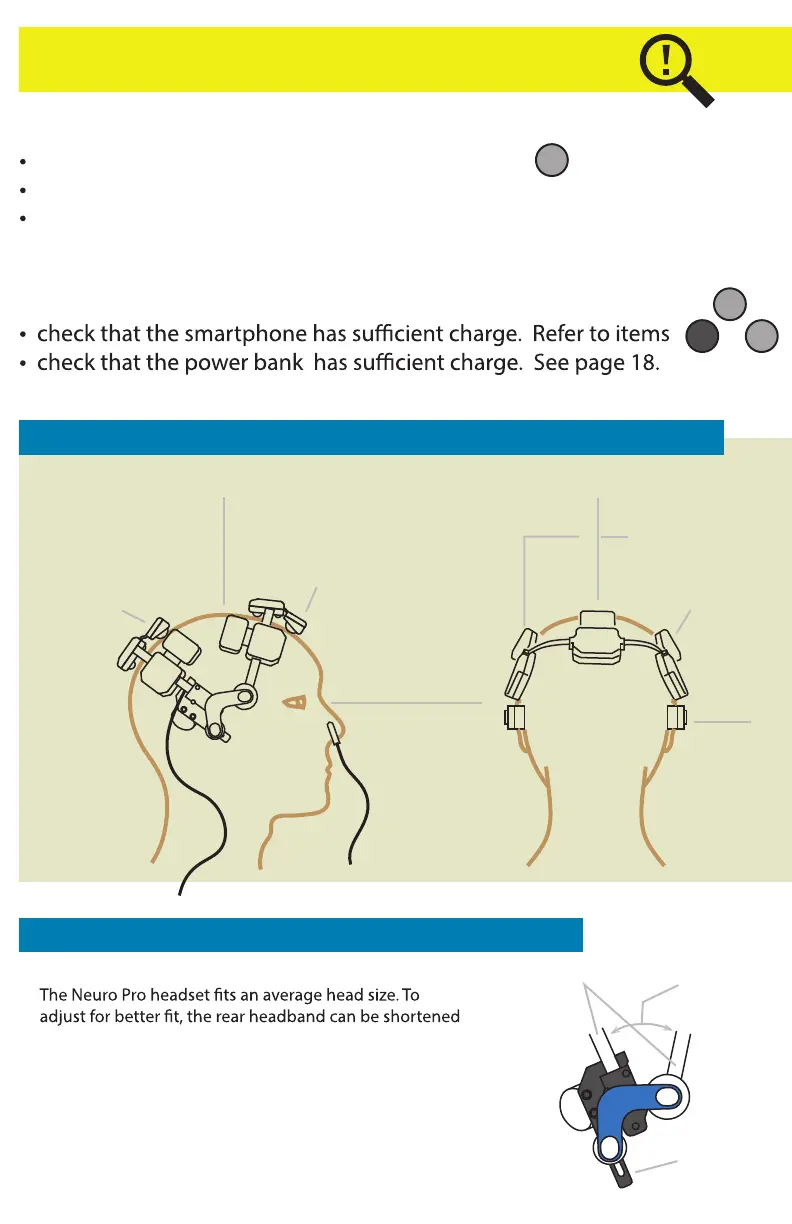 • check that the smartphone has sufficient charge. Refer to items
• check that the power bank has sufficient charge. See page 18.

The Neuro Pro headset fits an average head size. To adjust for better fit, the rear headband can be shortened