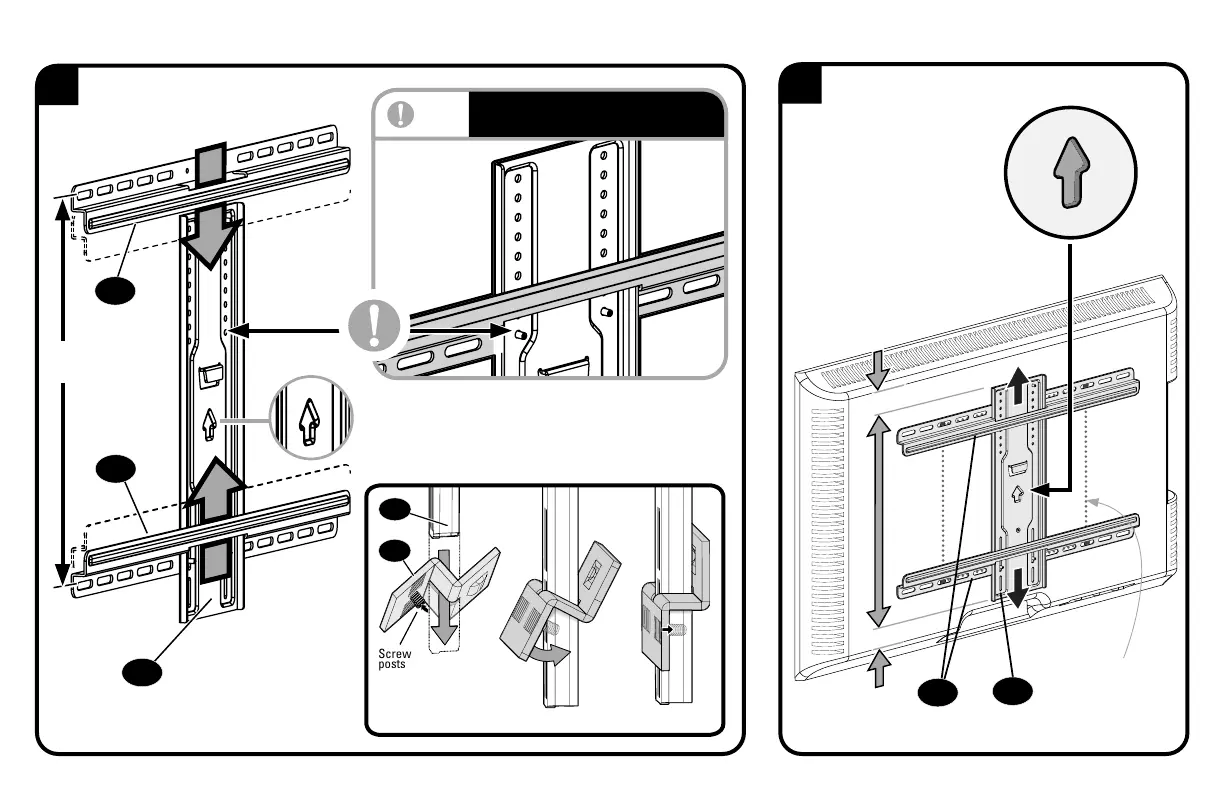 Screw posts