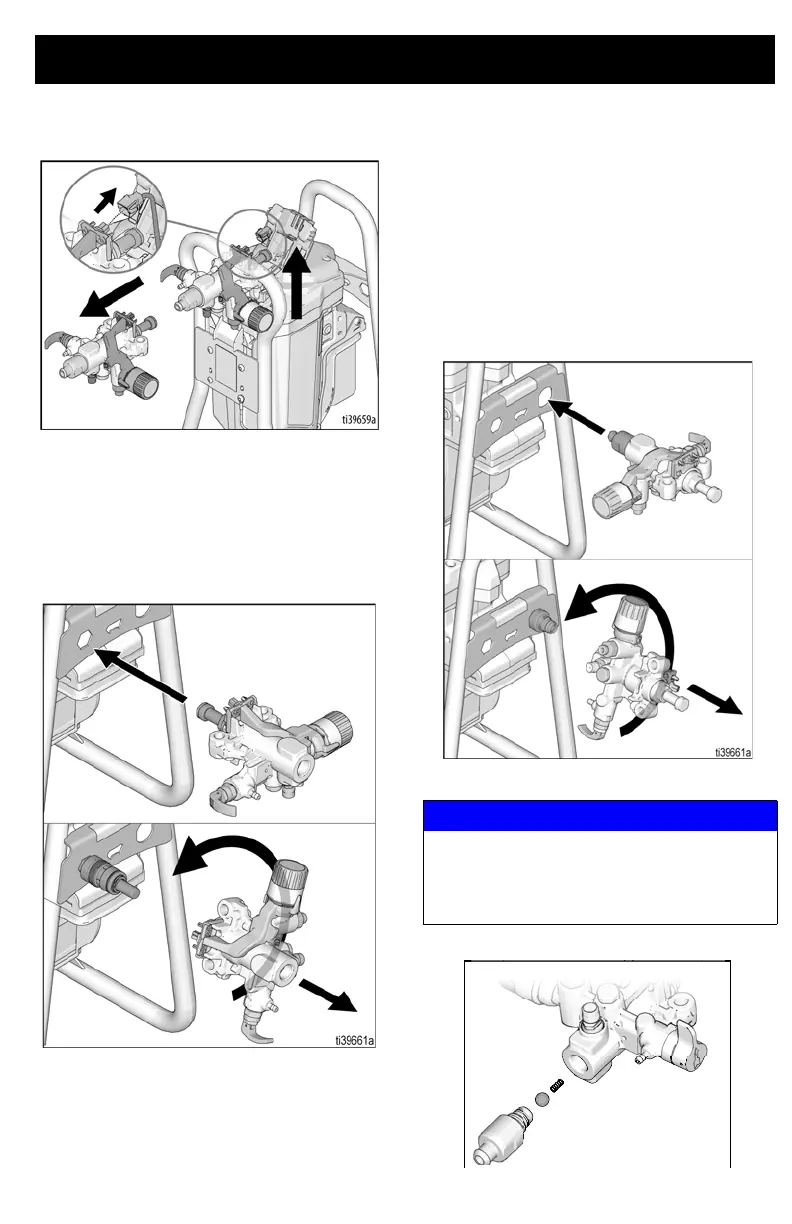 ti39659a

ti39661a

ti39661a