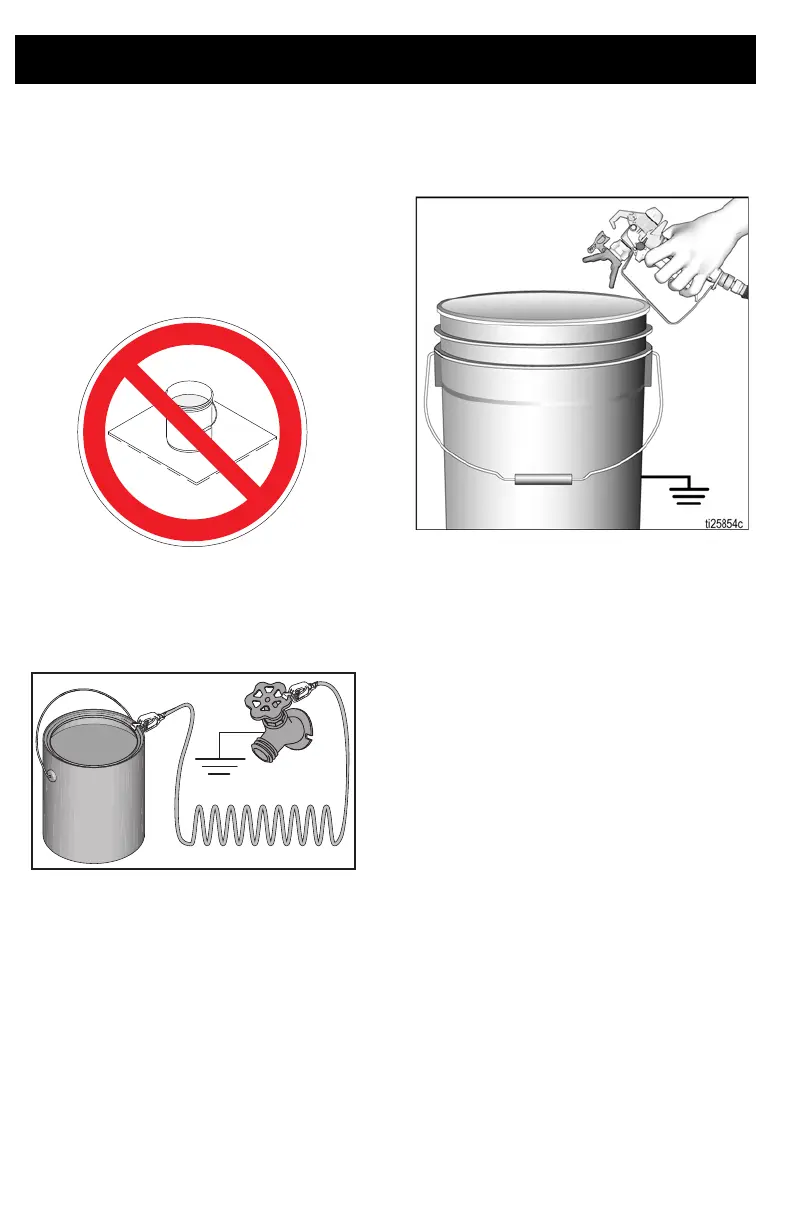 ti25854c