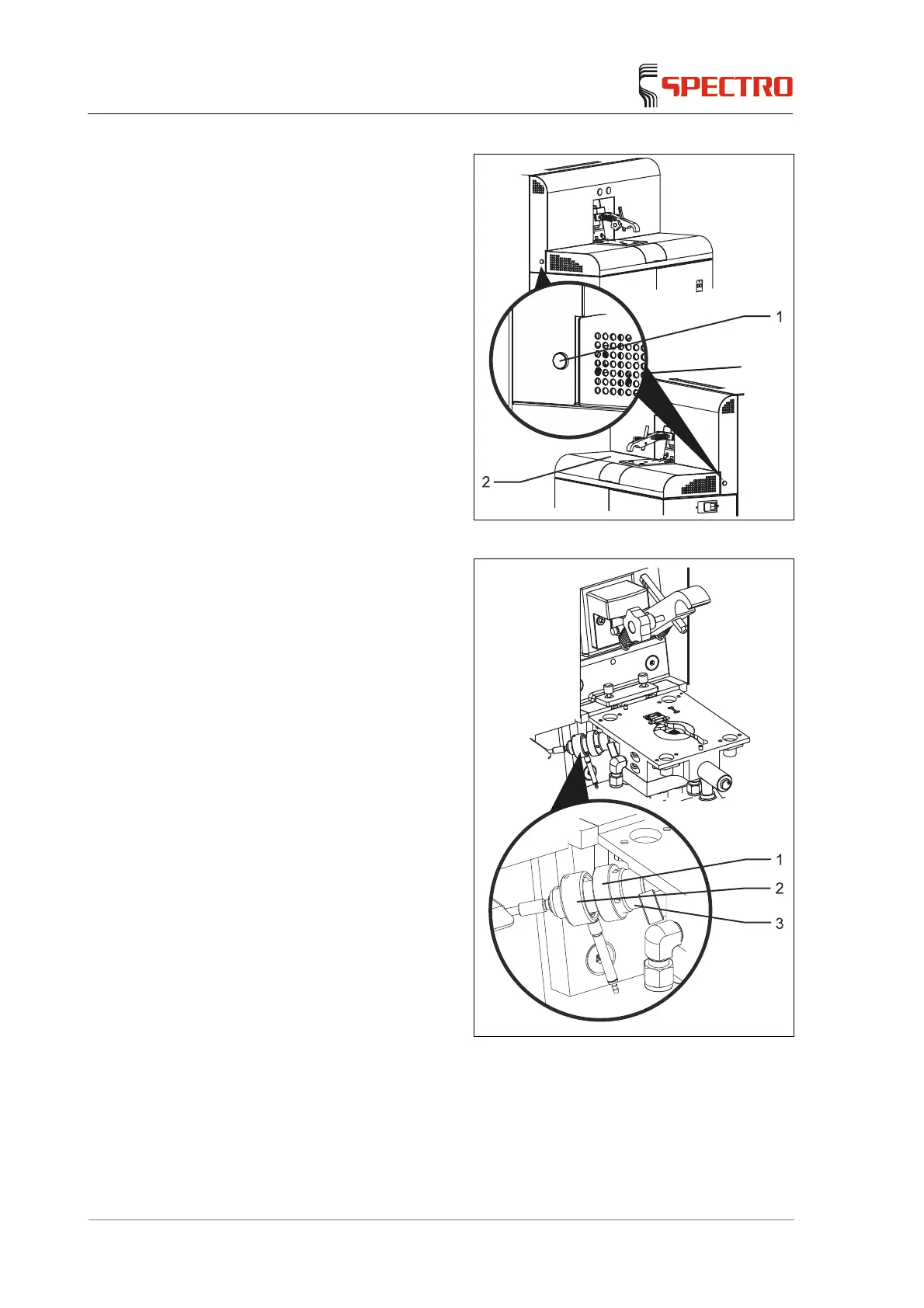 SPECTRO

1

2

1

2

3