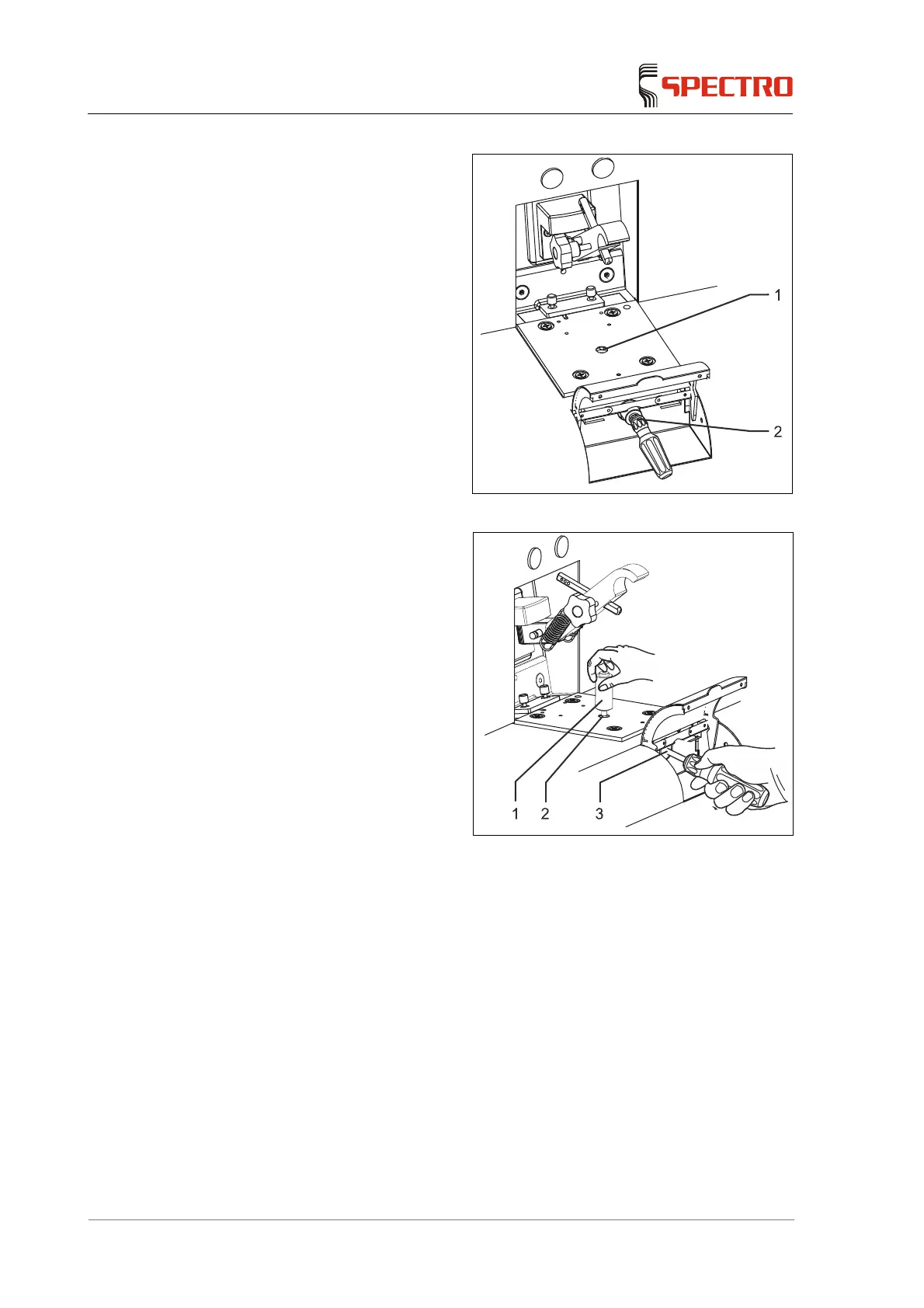 SPECTRO

1

2

1 2 3