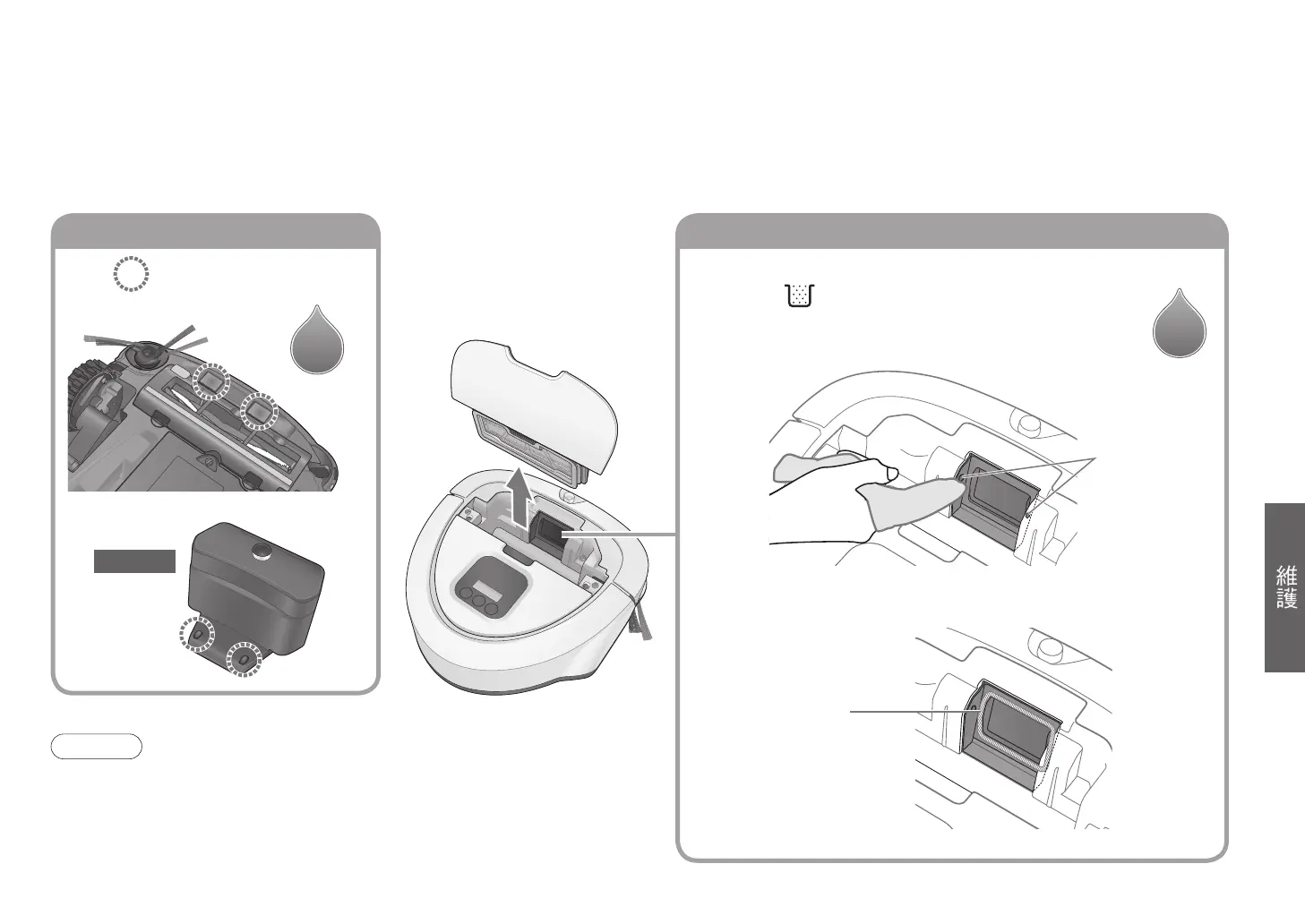 維護