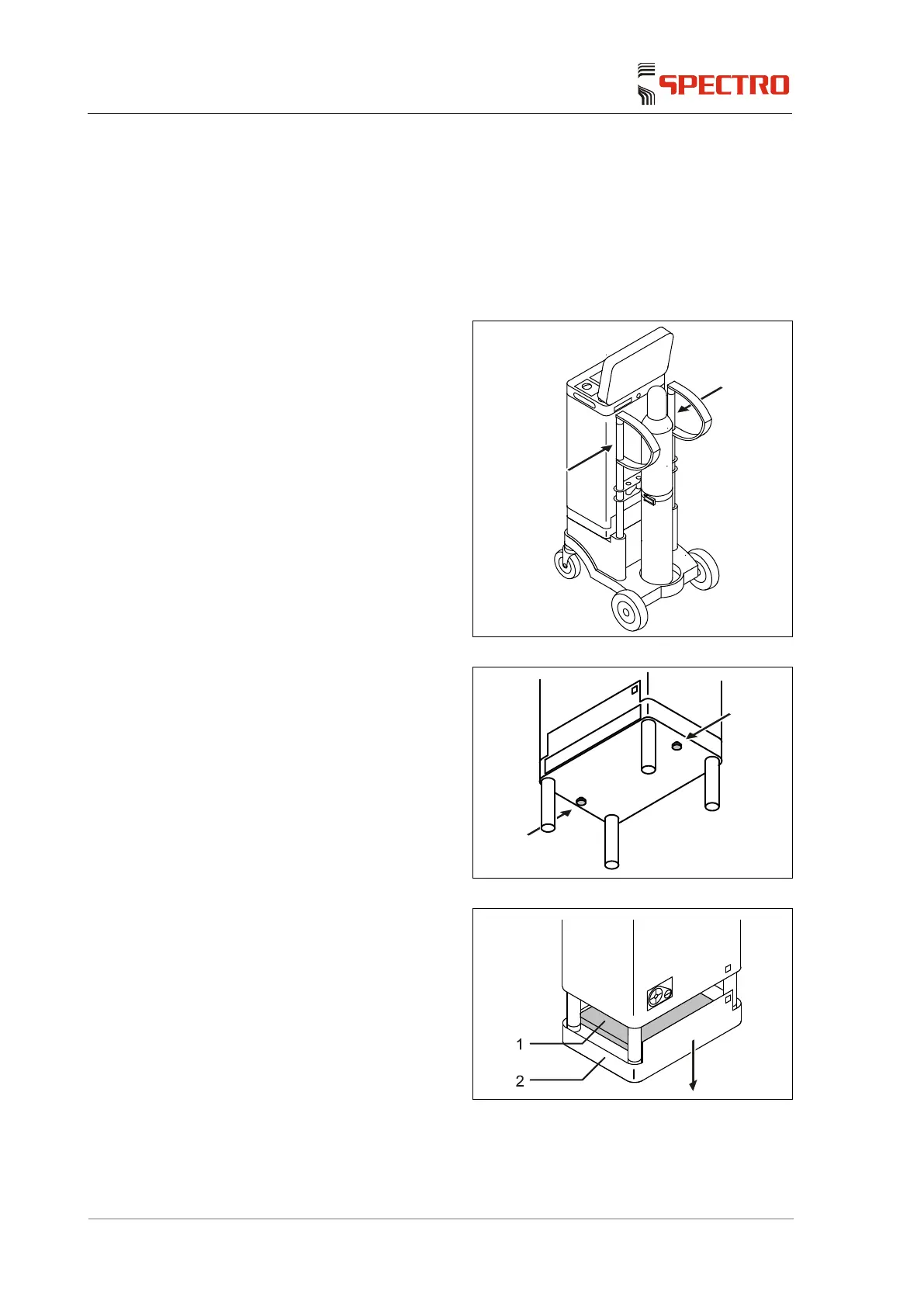 SPECTRO

1
2