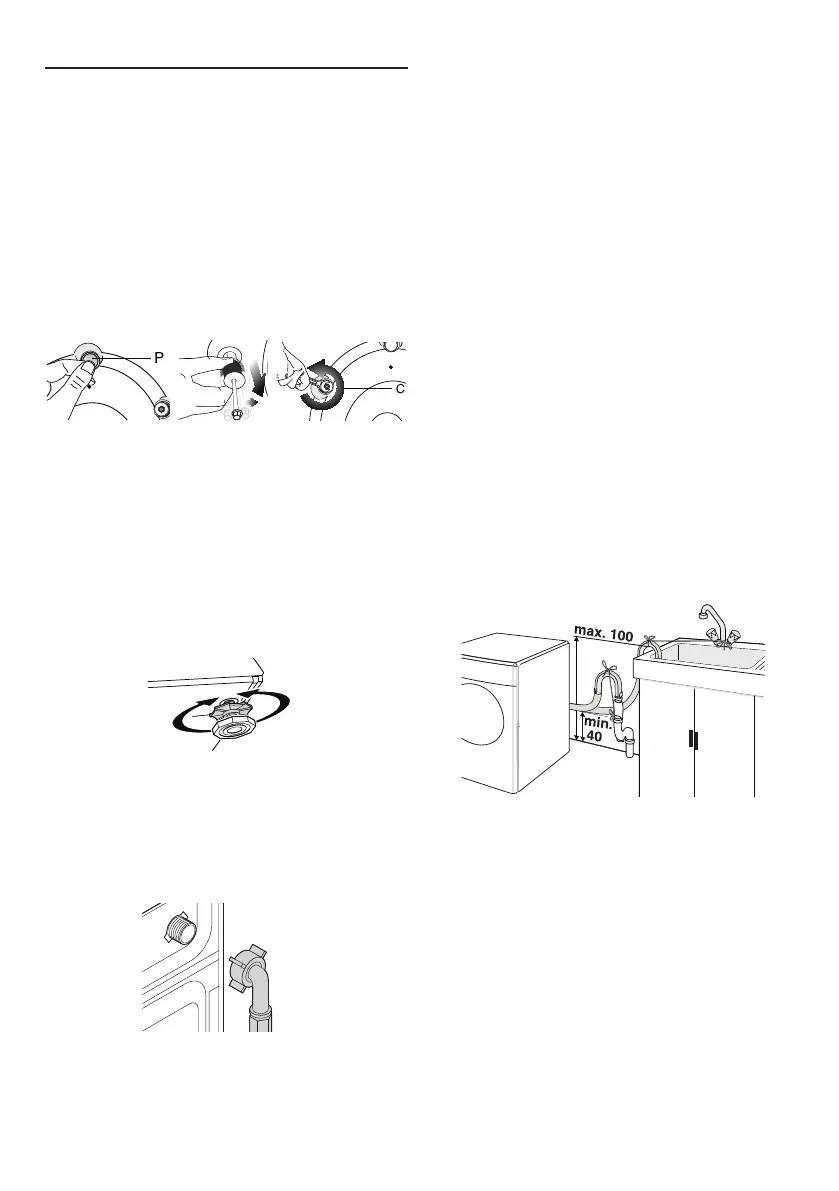 P

C

max. 100

min. 40