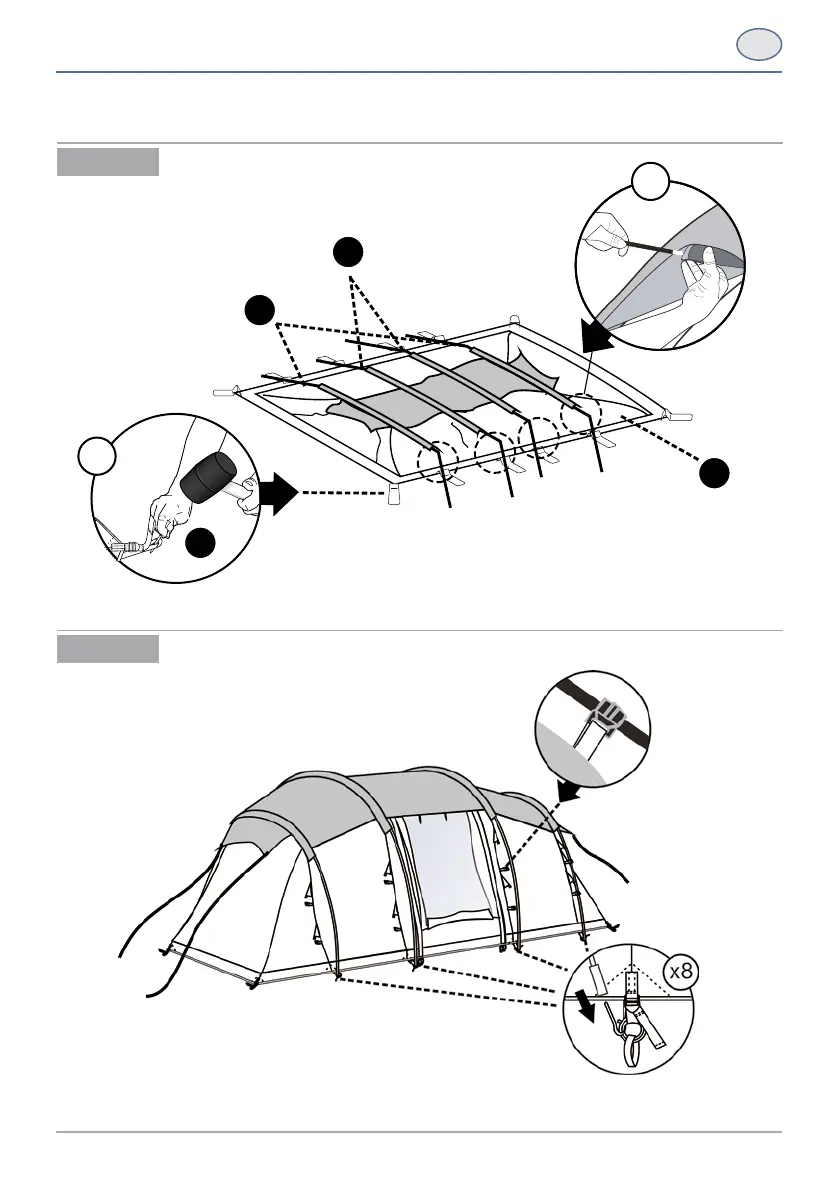 x8