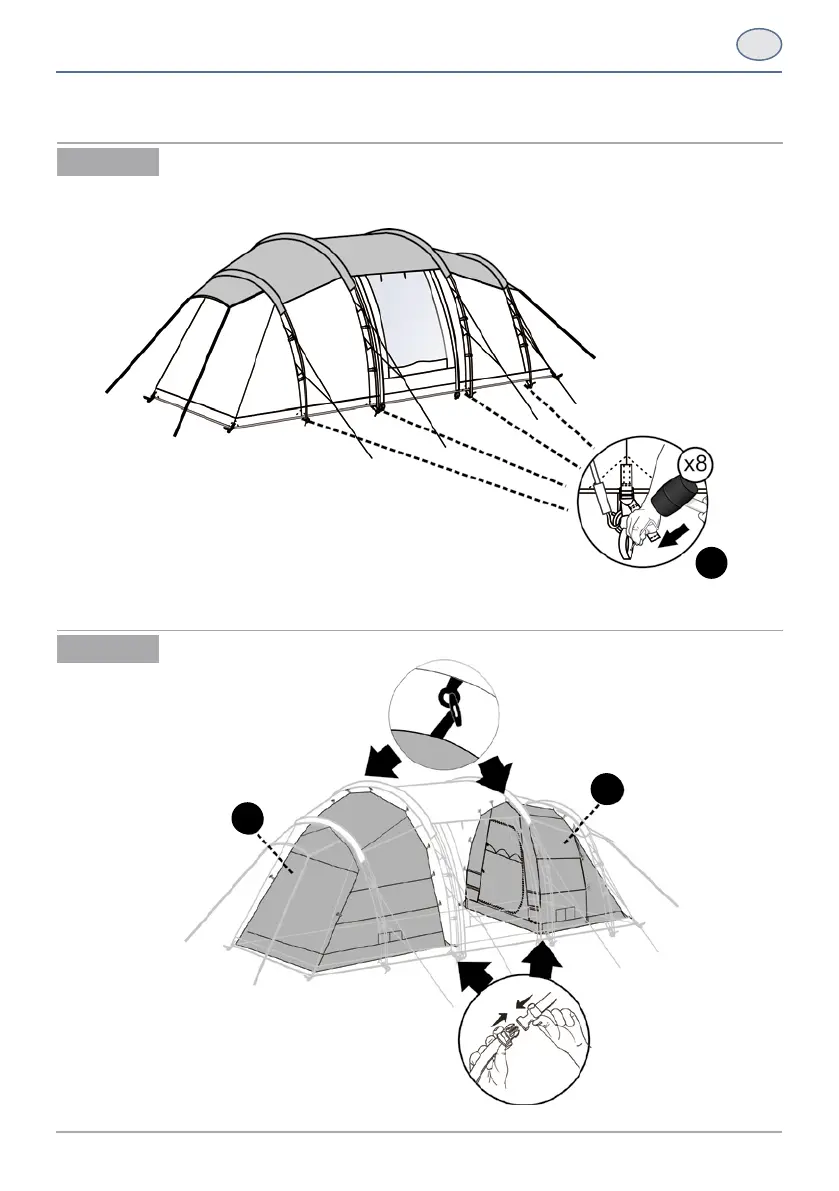 x8