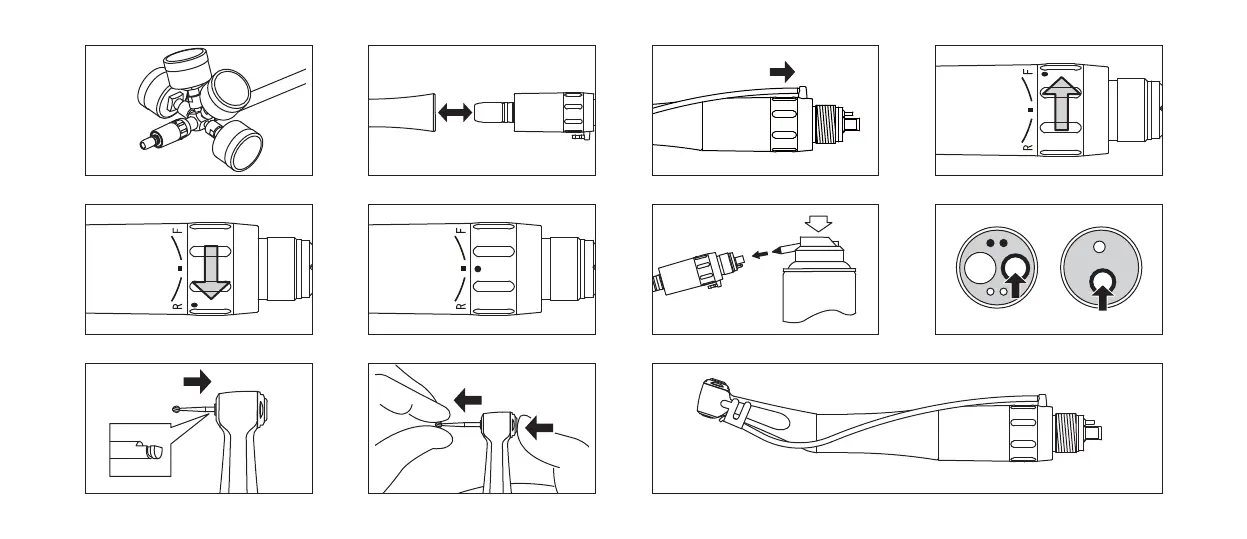 F
R
F
R
F
R