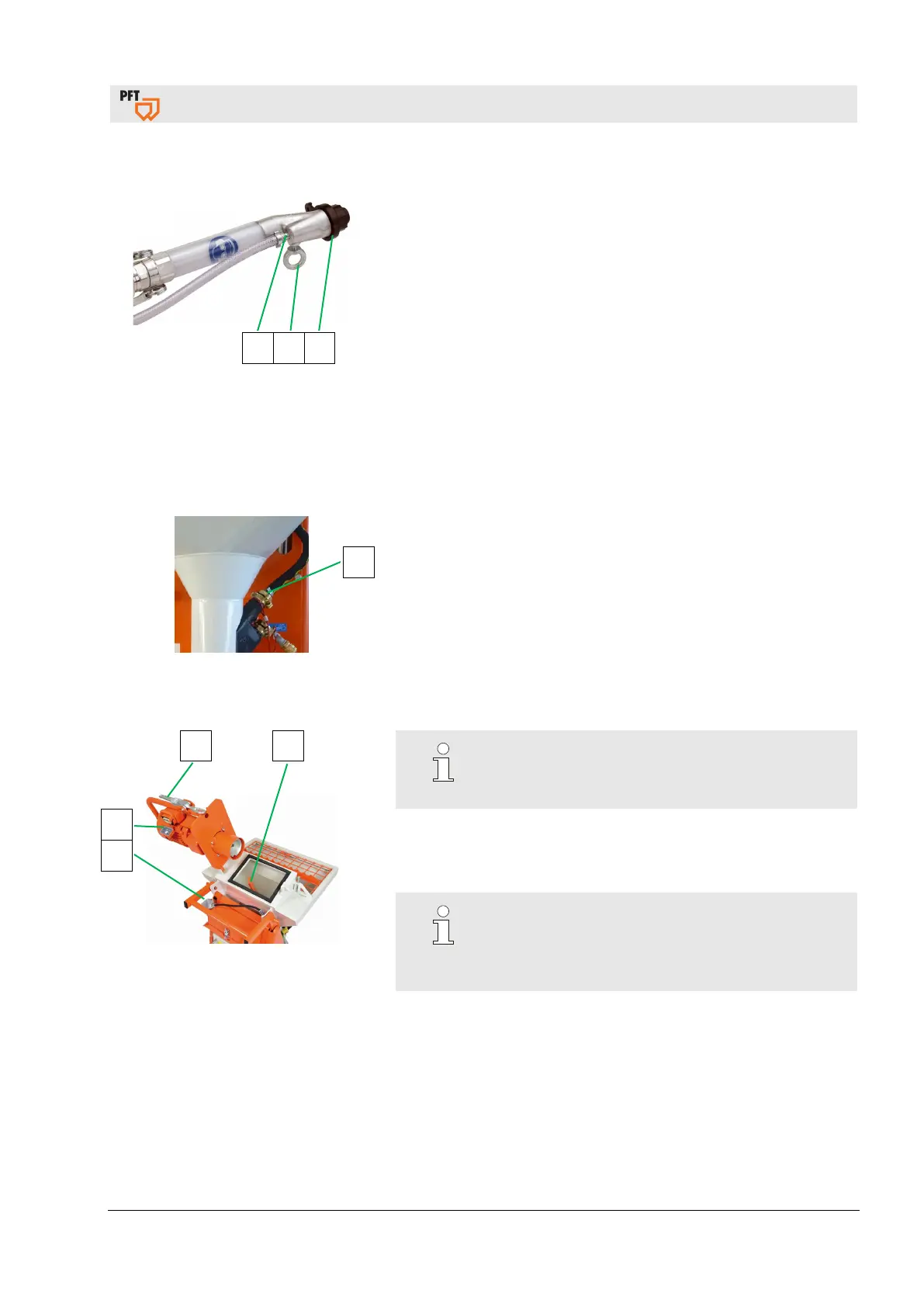 PFT