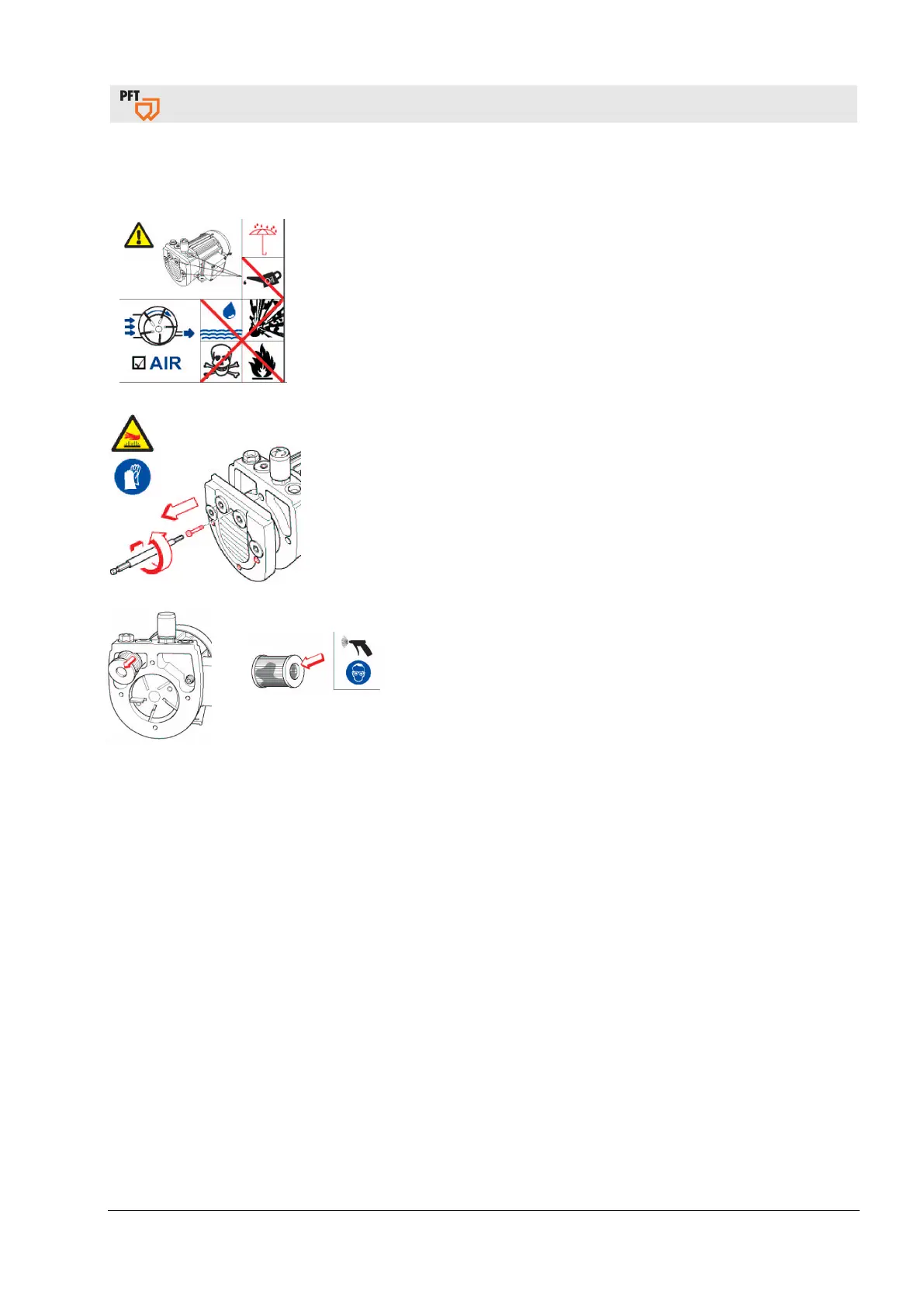 PFT

AIR