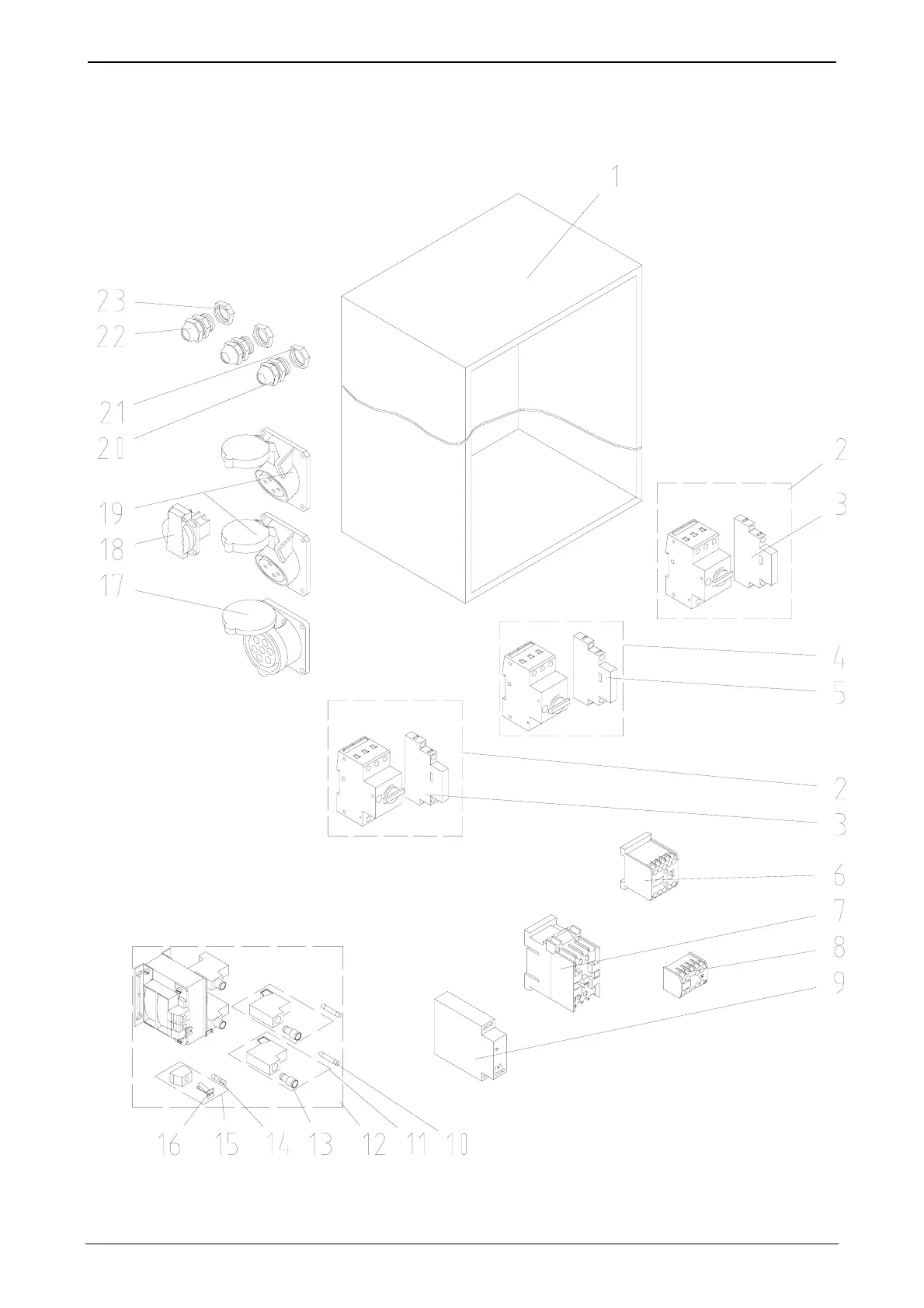 1
23
22
21
20
19
18
17
2
3
4
5
2
3
6
7
8
9
16 15 14 13 12 11 10