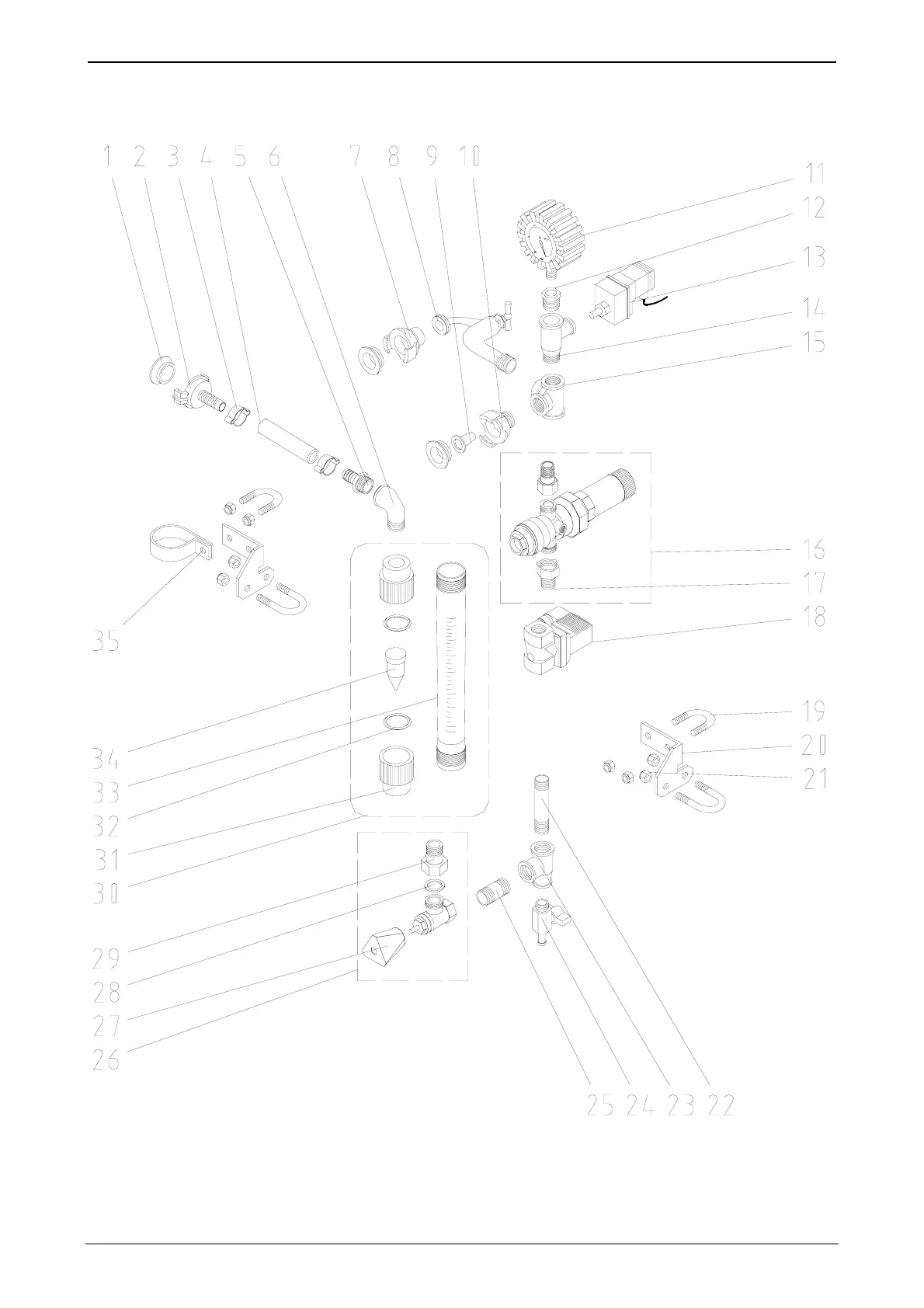 1 2 3 4 5 6 7 8 9 10

11
12
13
14
15
16
17
18
19
20
21

35

34
33
32
31
30
29
28
27
26

25 24 23 22