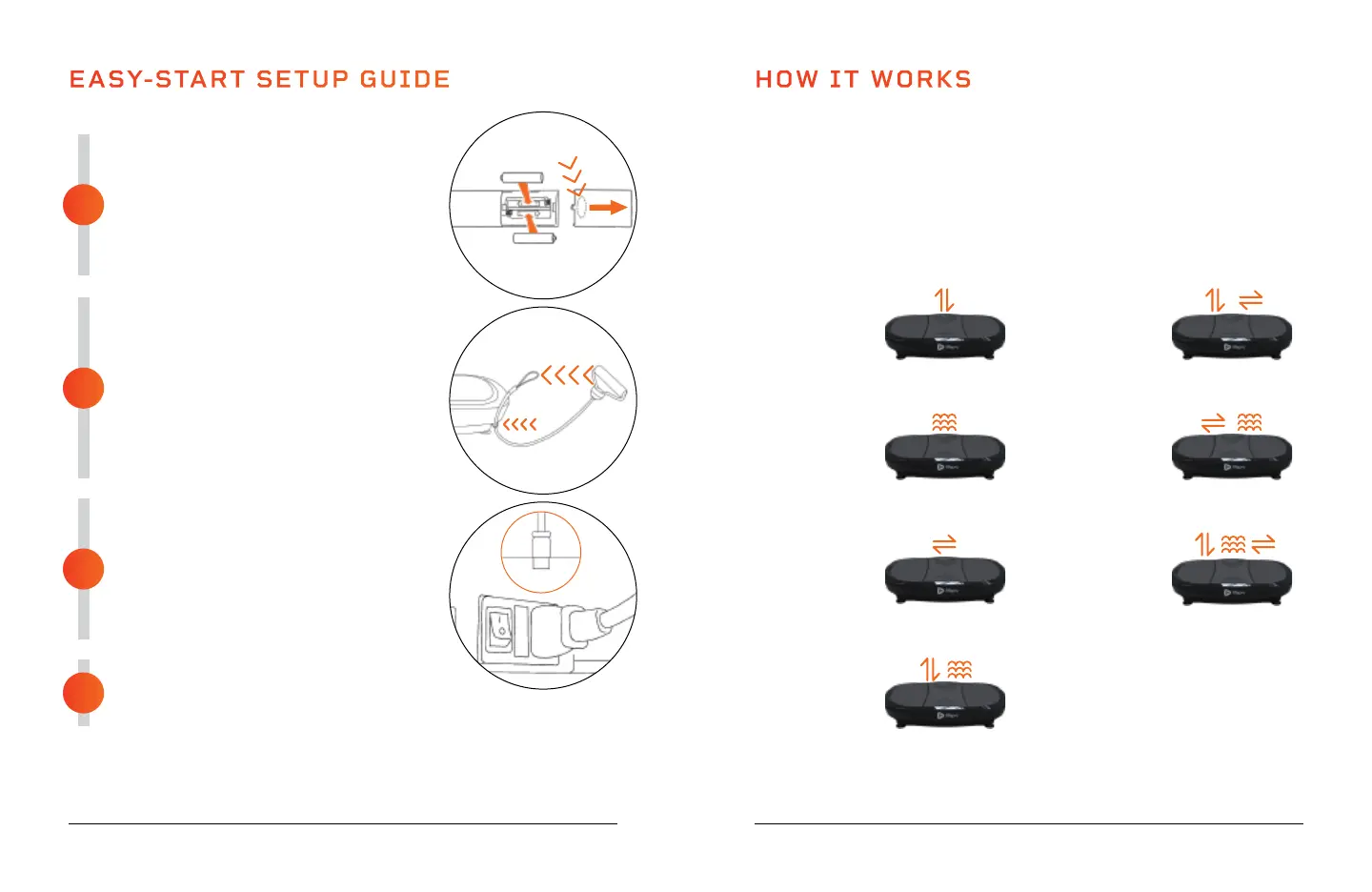 EASY-START SETUP GUIDE

HOW IT WORKS