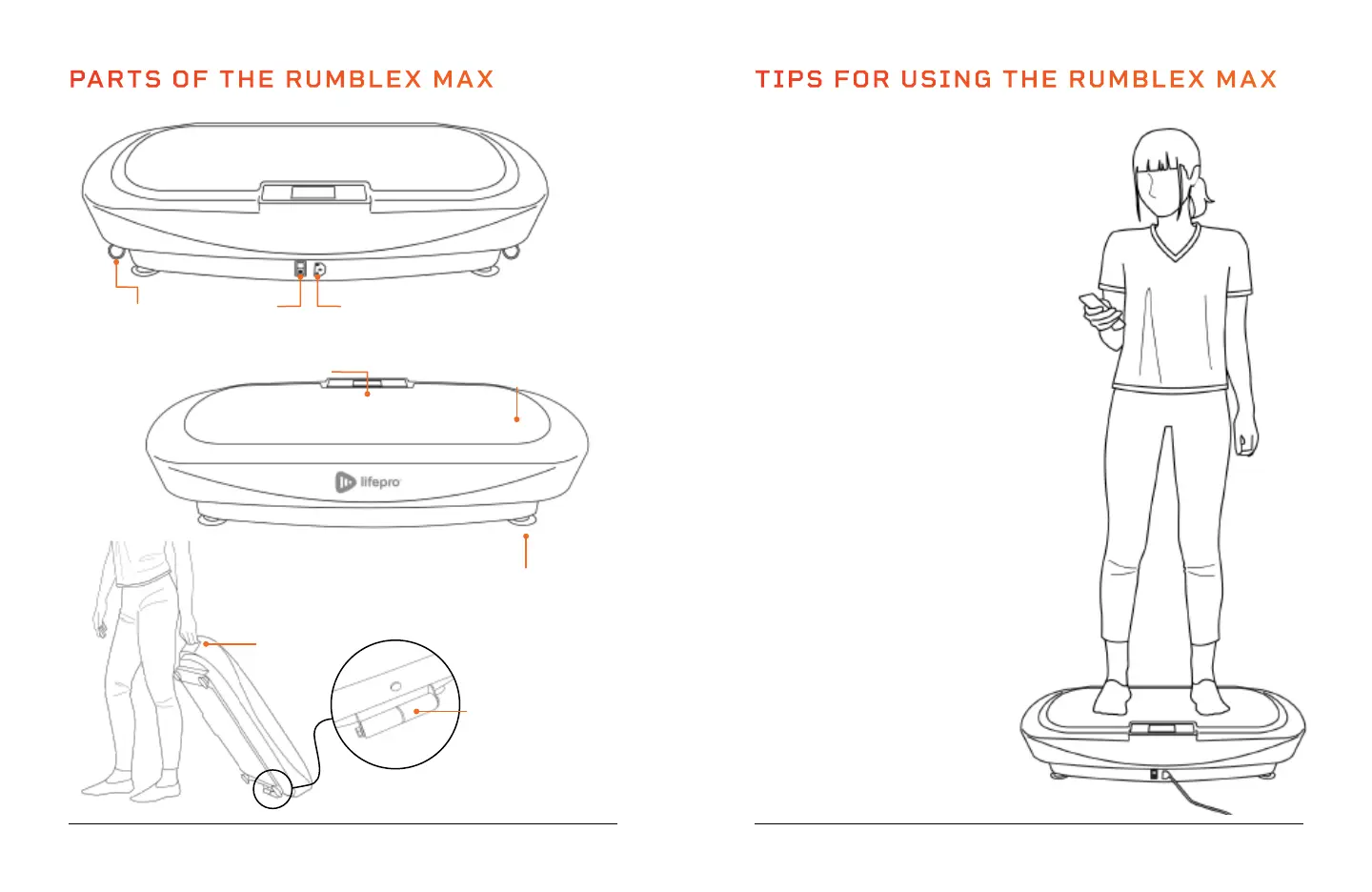 PARTS OF THE RUMBLEX MAX

lifepro

TIPS FOR USING THE RUMBLEX MAX