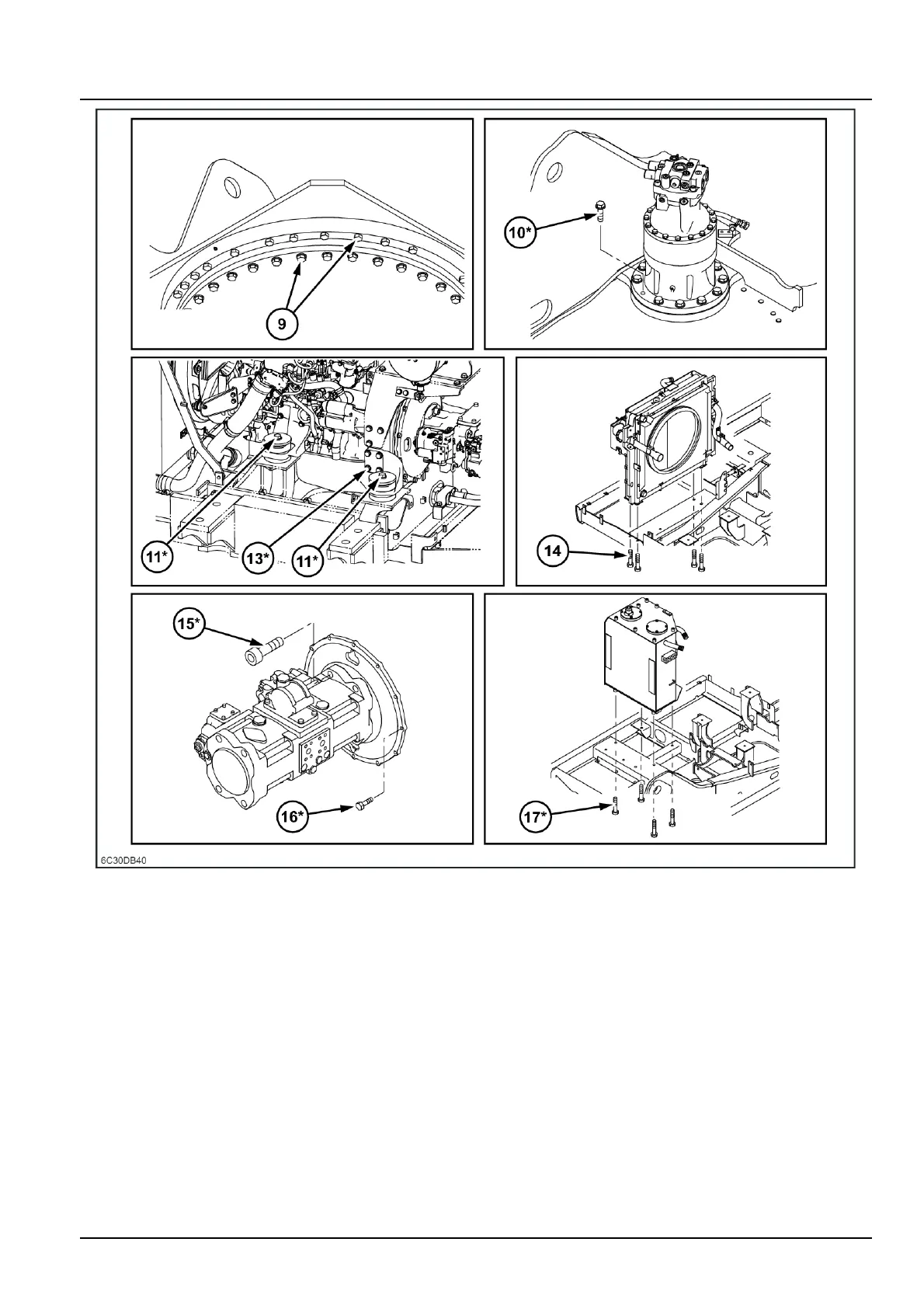 9

10*

11*

13*

11*

14

15*

16*

17*

6C30DB40