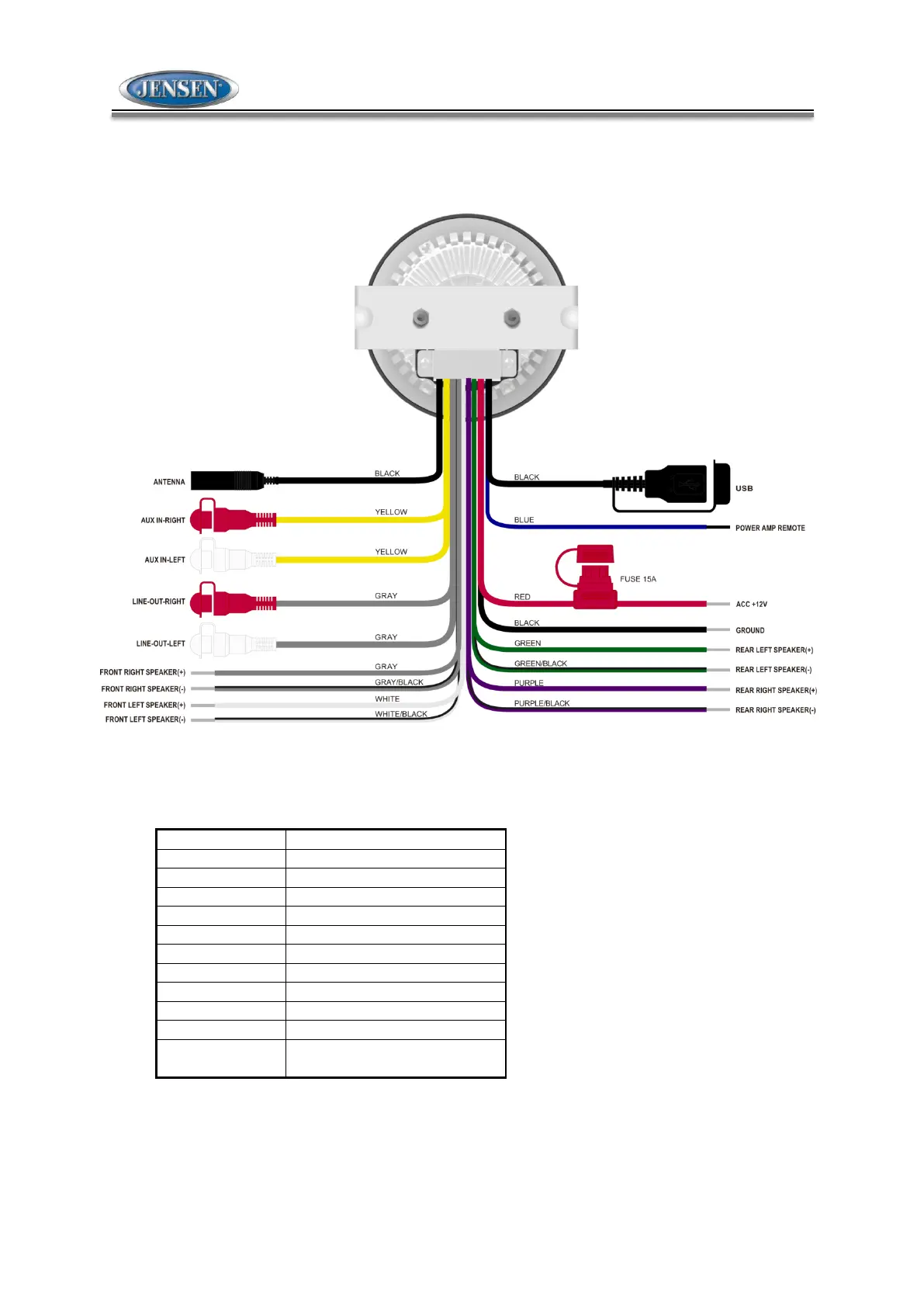 JENSEN

ANTENNA
BLACK
AUX IN-RIGHT
YELLOW
AUX IN-LEFT
YELLOW
LINE-OUT-RIGHT
GRAY
LINE-OUT-LEFT
GRAY
FRONT RIGHT SPEAKER(+)
GRAY
FRONT RIGHT SPEAKER(-)
GRAY/BLACK
FRONT LEFT SPEAKER(+)
WHITE
FRONT LEFT SPEAKER(-)
WHITE/BLACK

BLACK
USB
BLUE
POWER AMP REMOTE
FUSE 15A
RED
ACC +12V
BLACK
GROUND
GREEN
REAR LEFT SPEAKER(+)
GREEN/BLACK
REAR LEFT SPEAKER(-)
PURPLE
REAR RIGHT SPEAKER(+)
PURPLE/BLACK
REAR RIGHT SPEAKER(-)