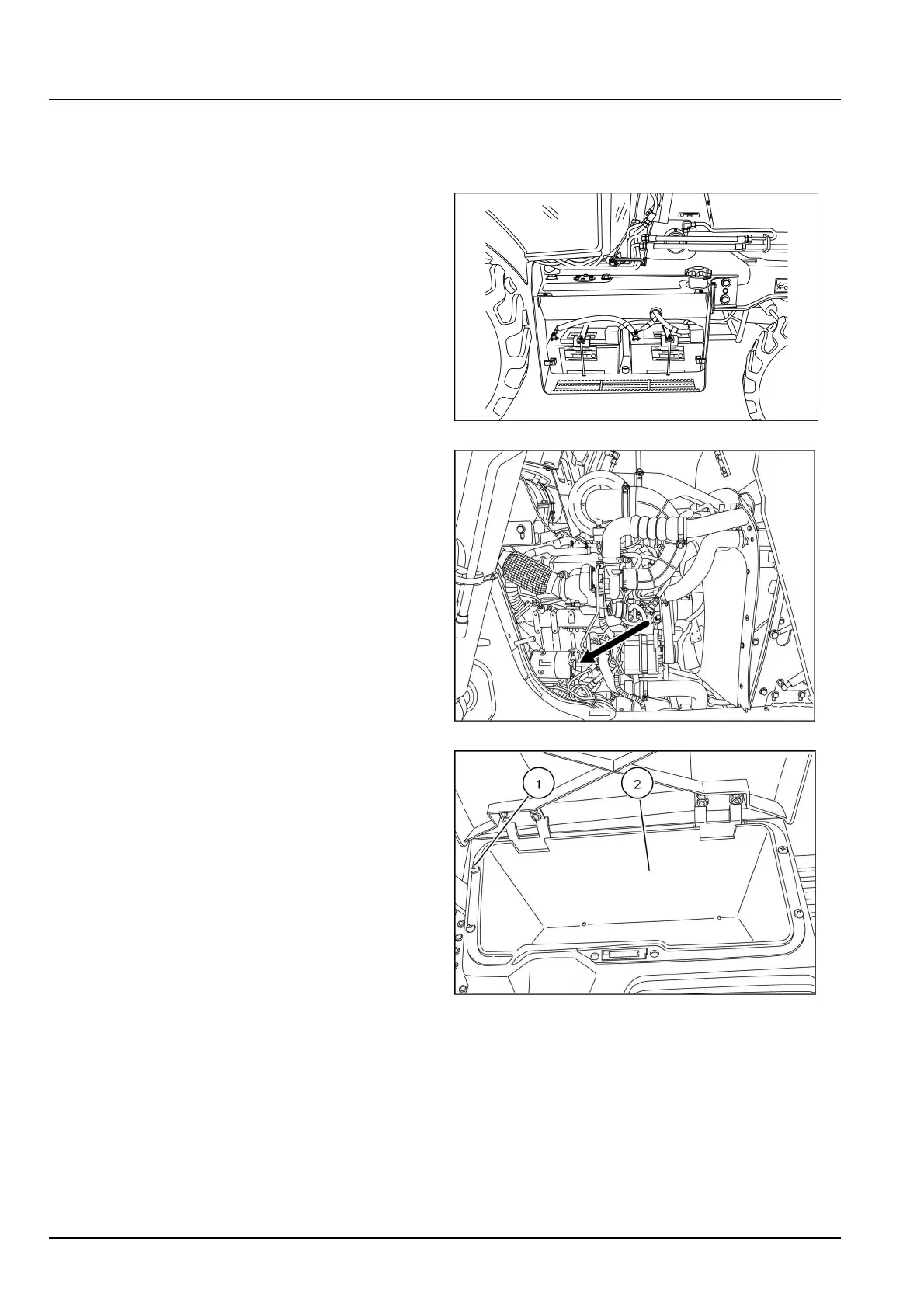 1

2