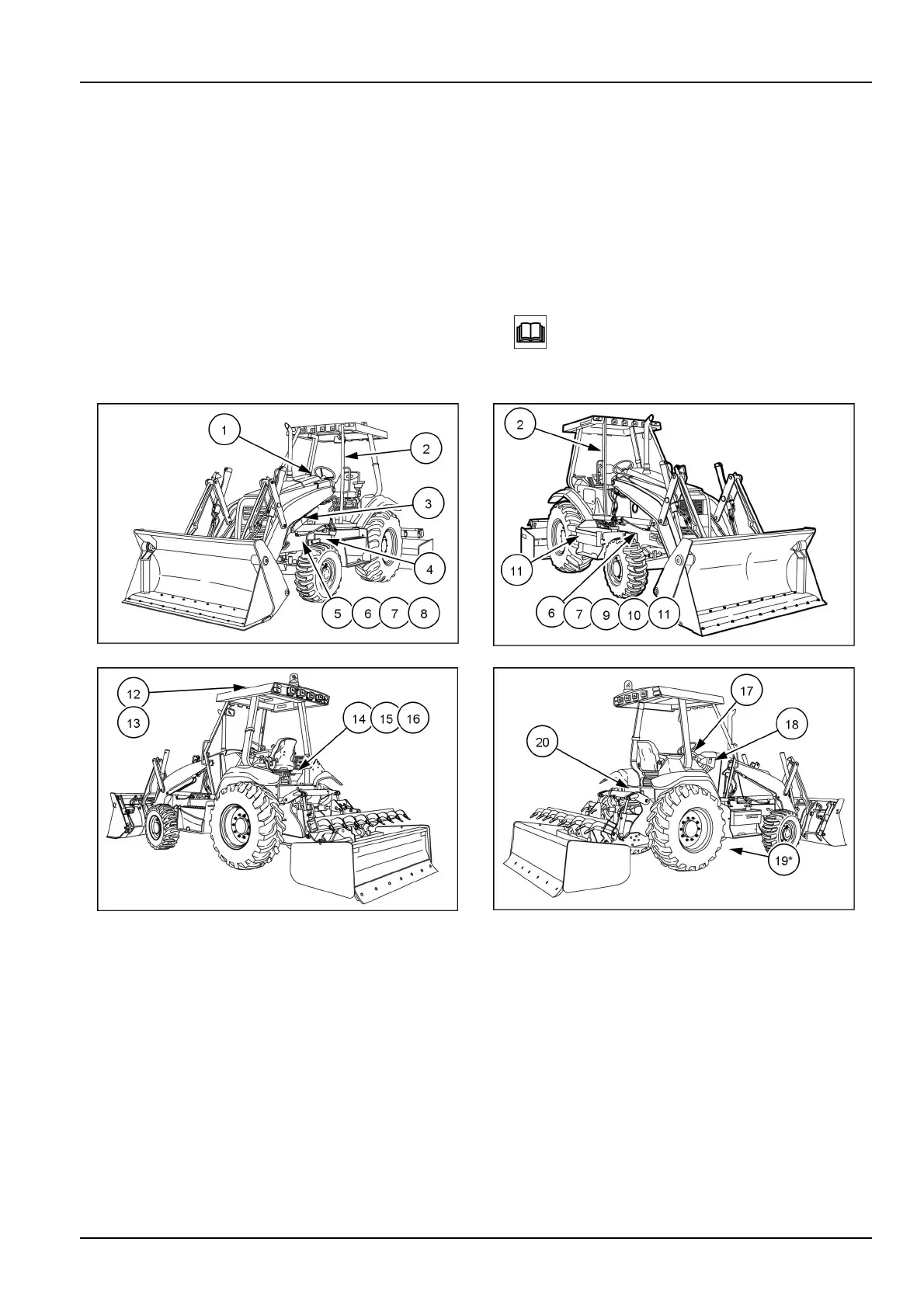 1
2
3
4
5 6 7 8

2
11
6 7 9 10 11

12
13
14 15 16

17
18
20
19*