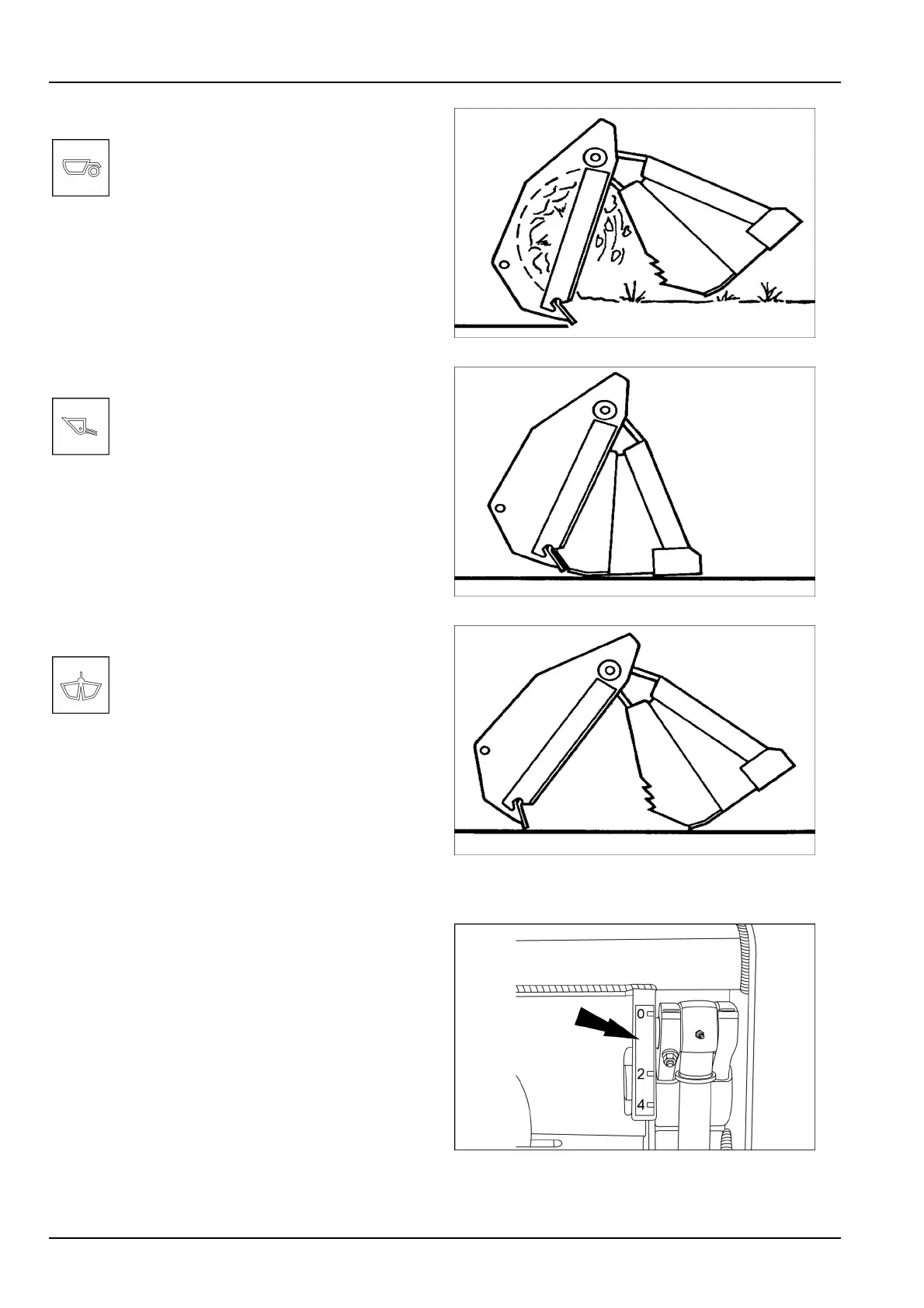 0
2
4