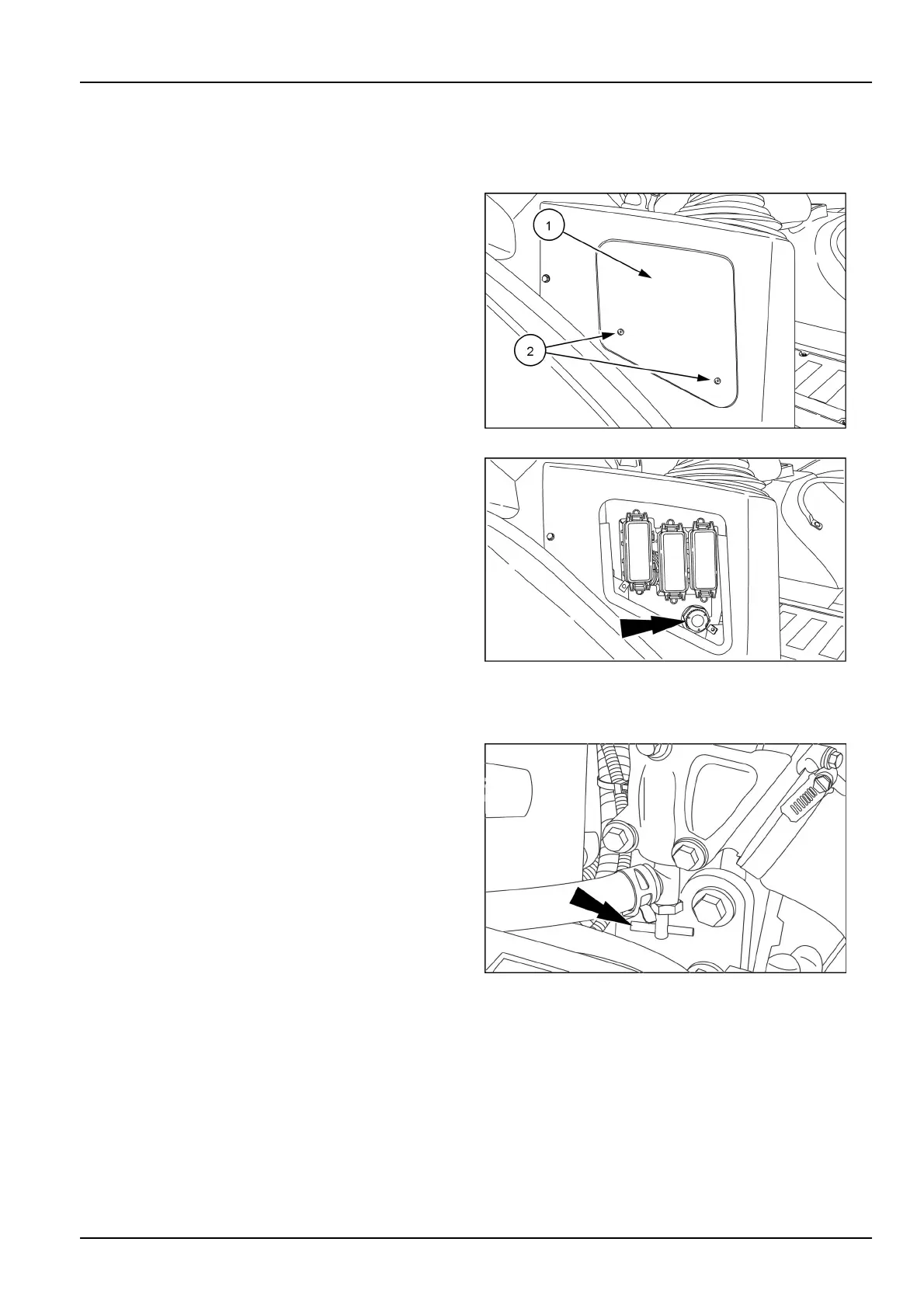 1

2