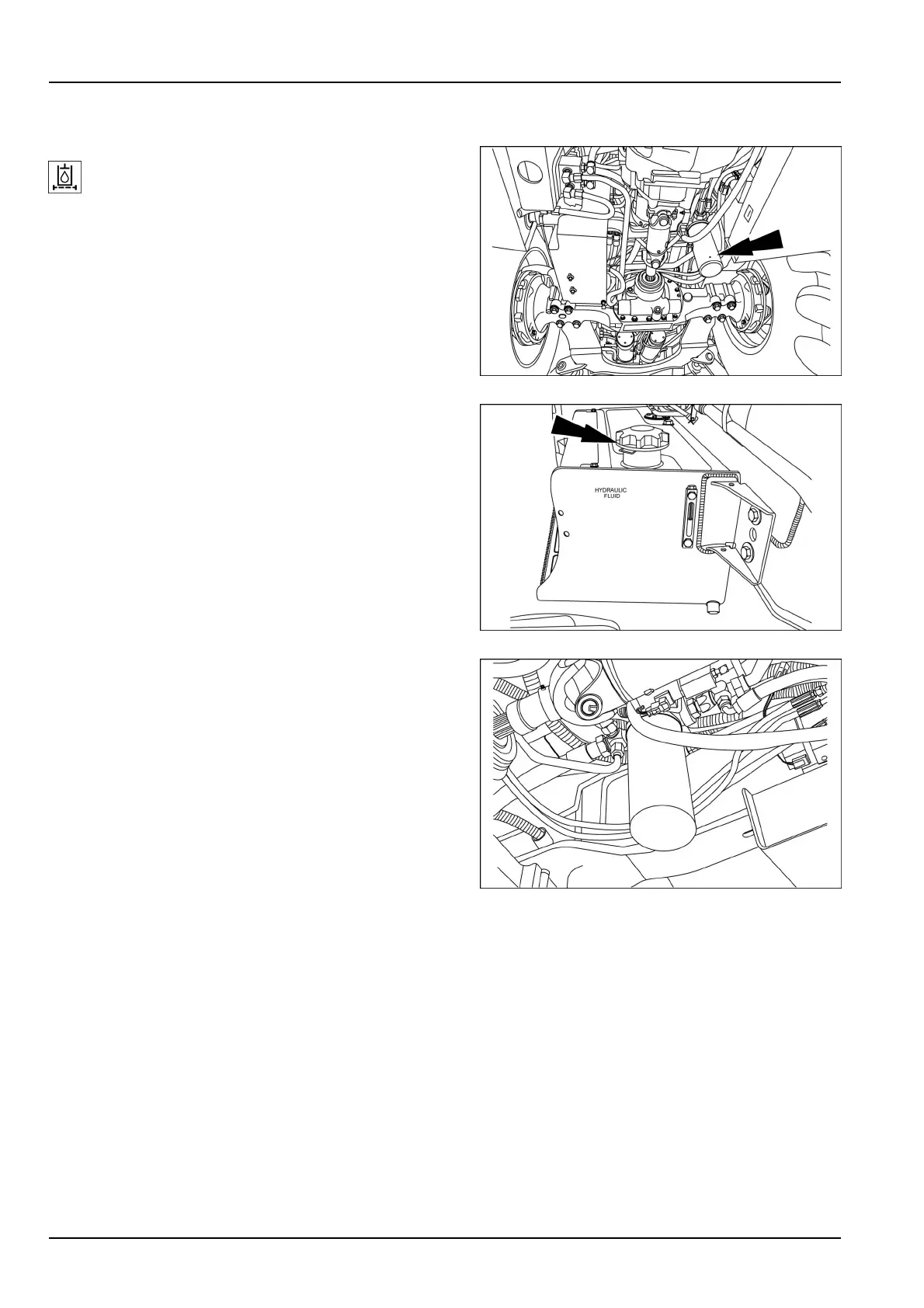 HYDRAULIC
FLUID