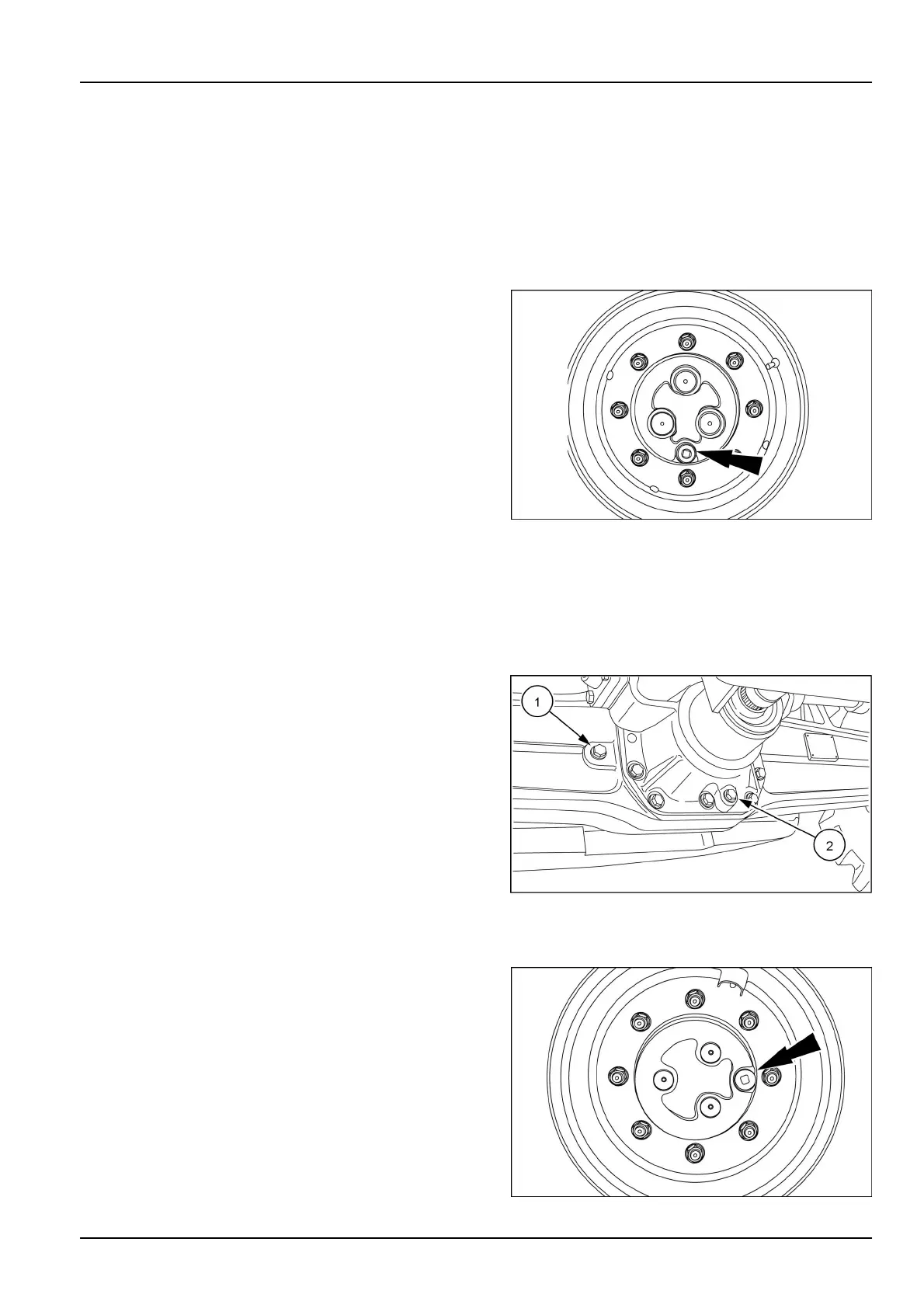 1

2