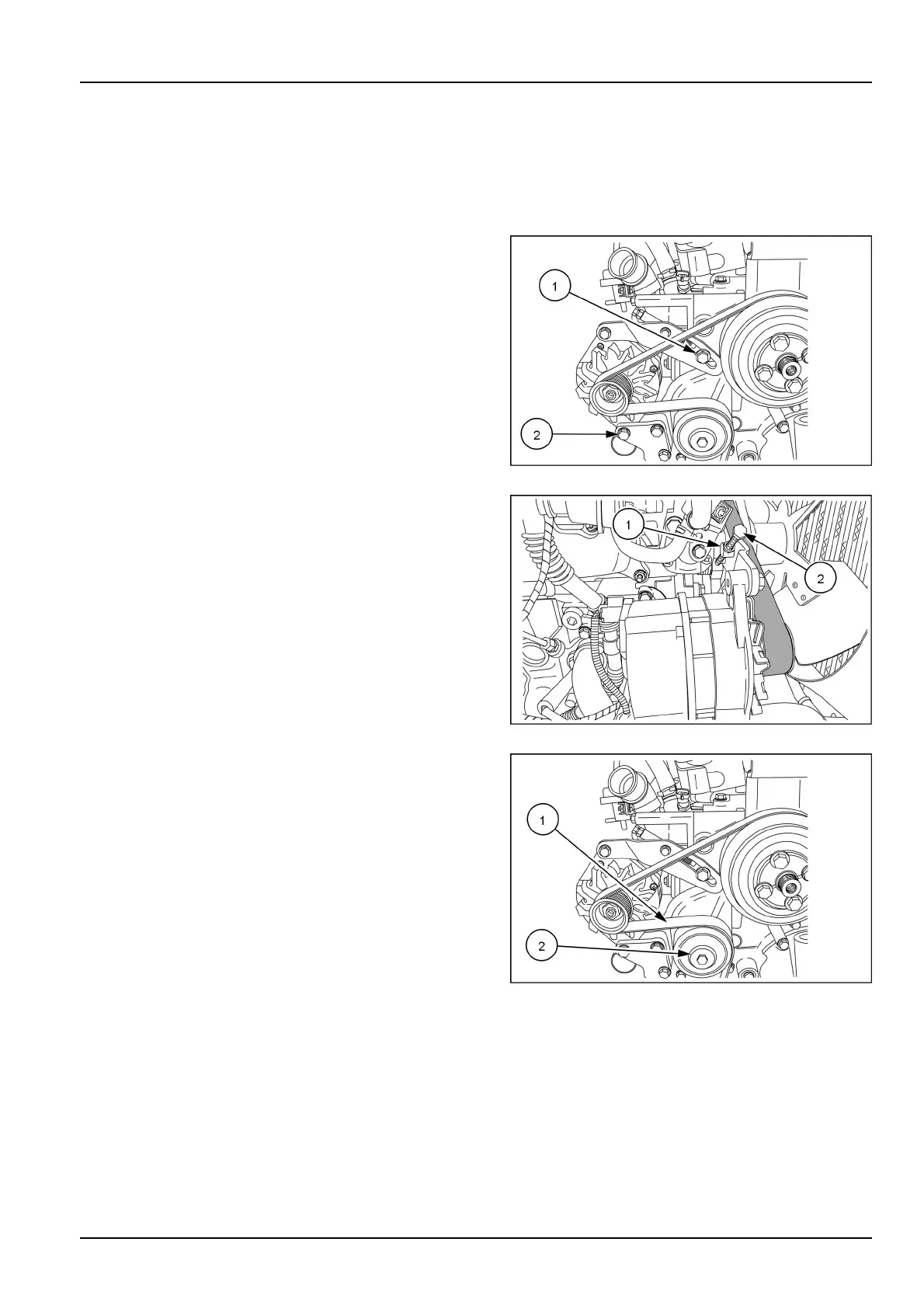 1

2

1

2

1

2