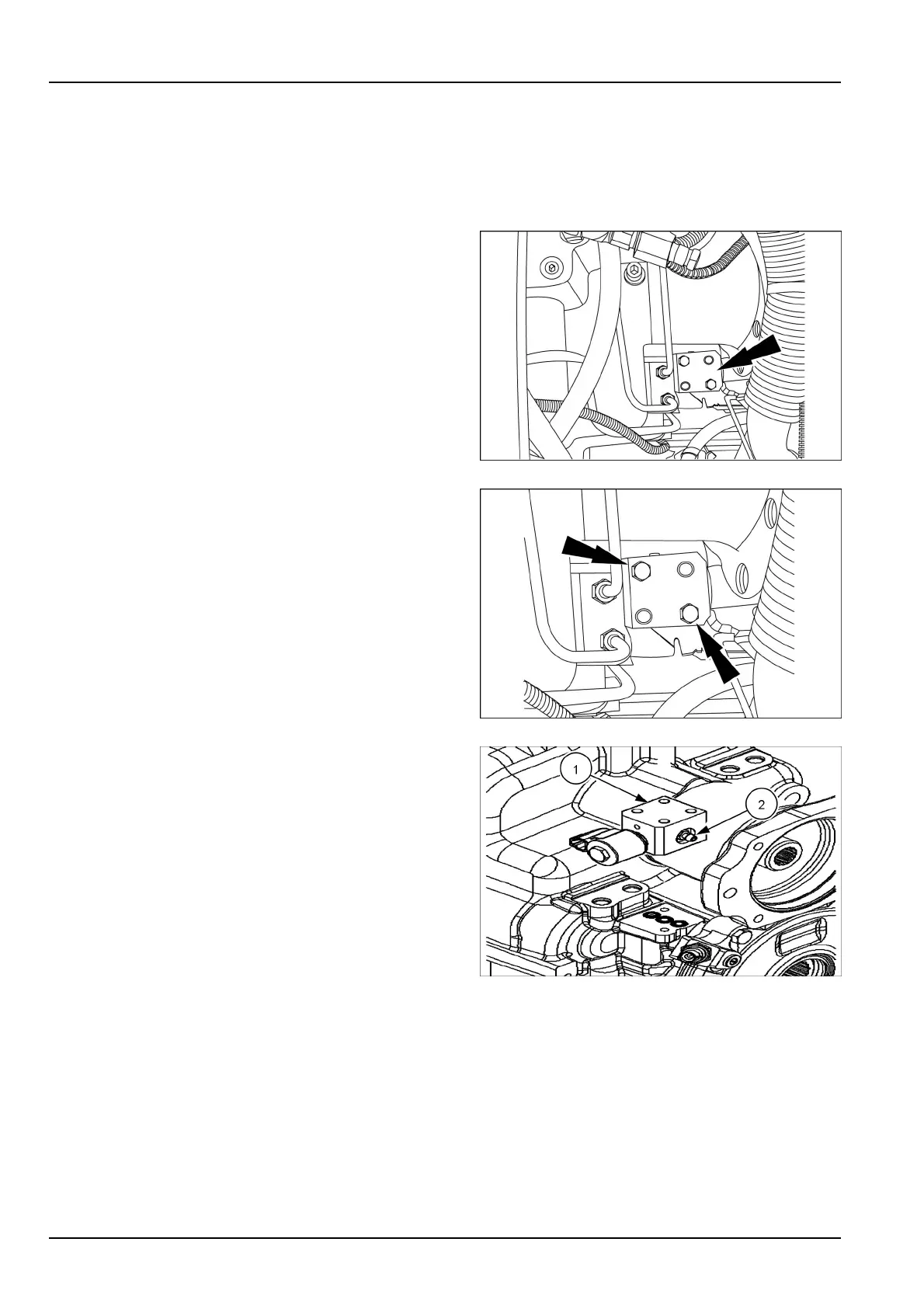 1

2