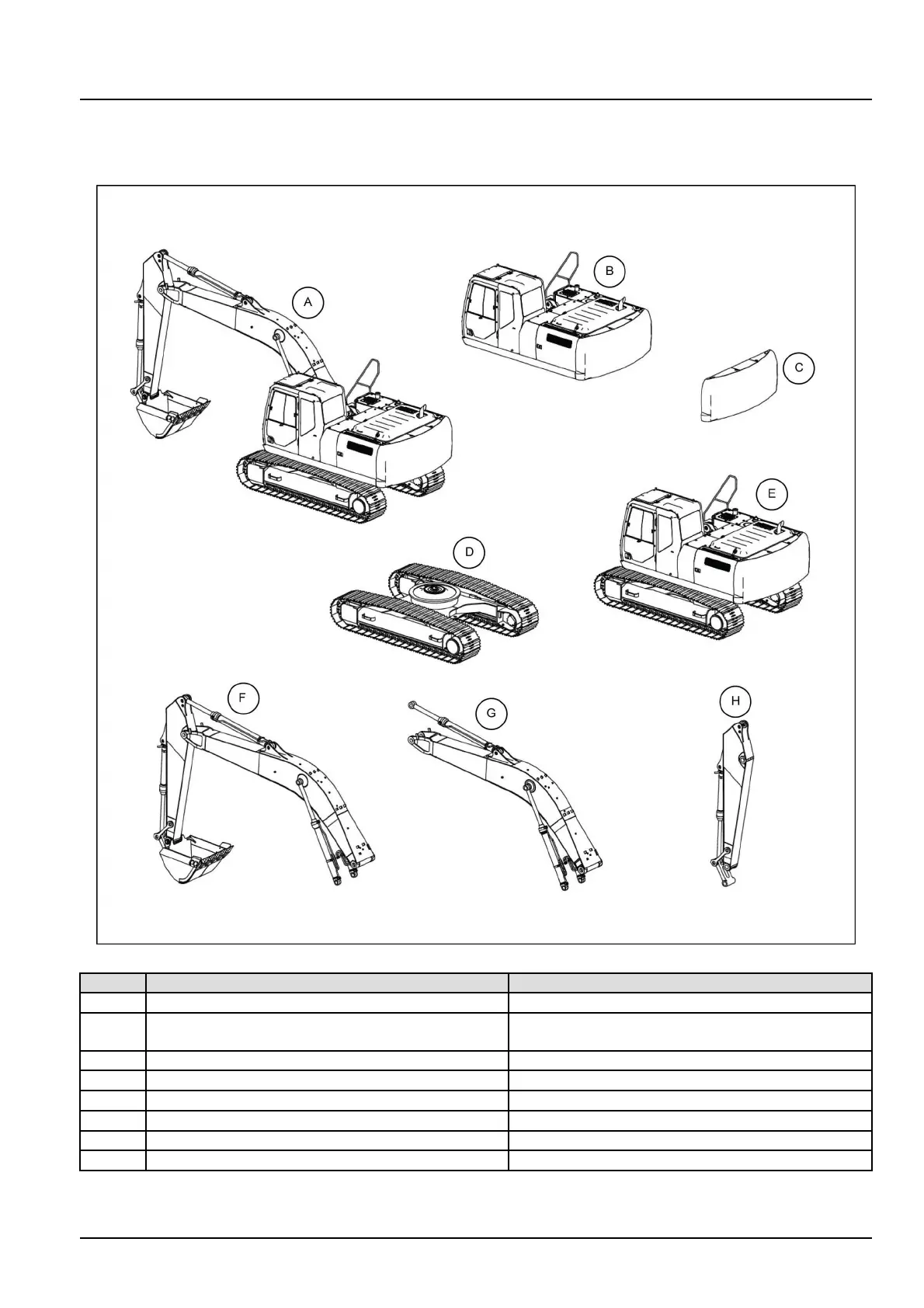 A

B

C

D

E

F

G

H