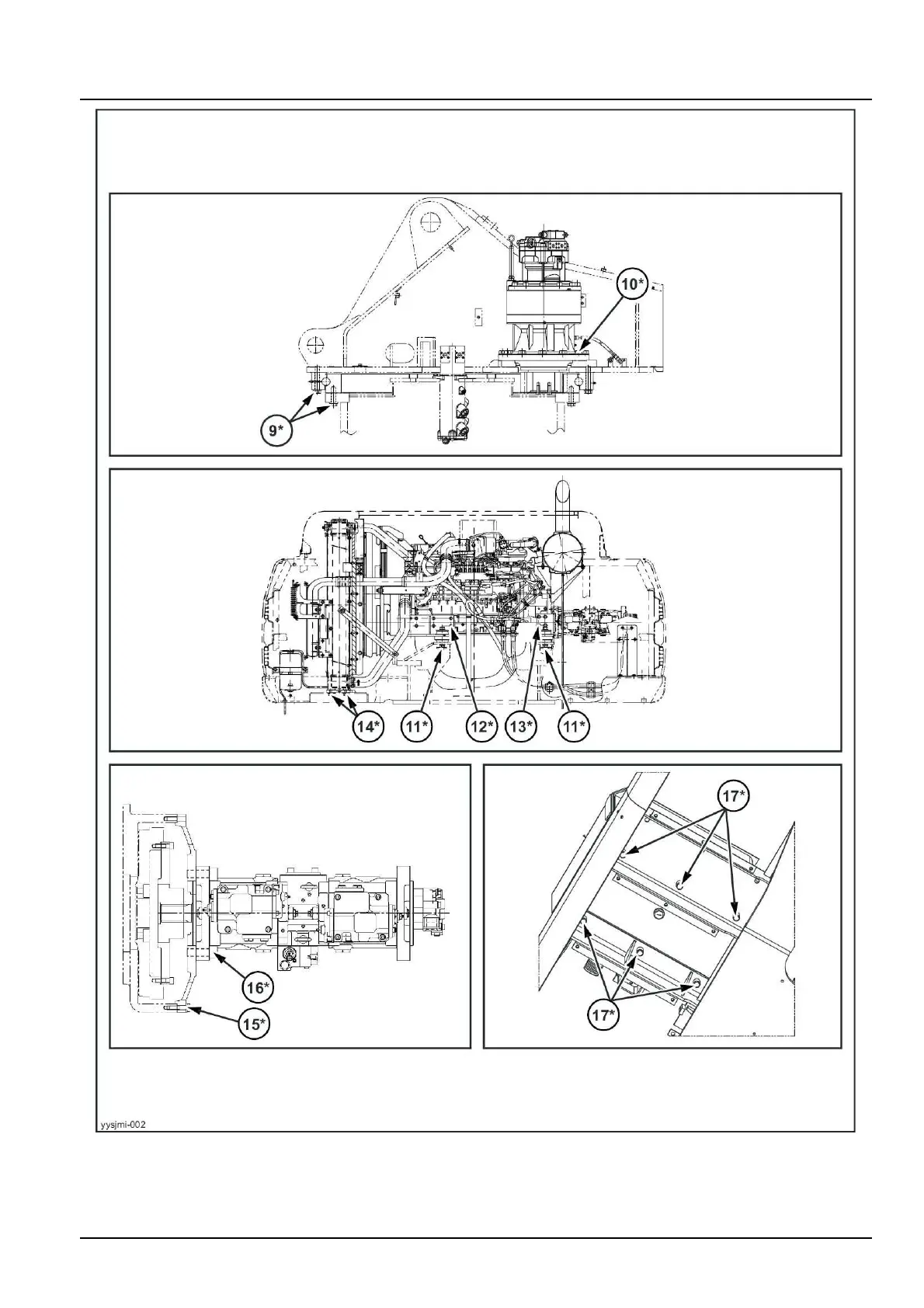 10*

9*

14*
11*
12*
13*
11*

16*
15*

17*

17*

yysjmi-002