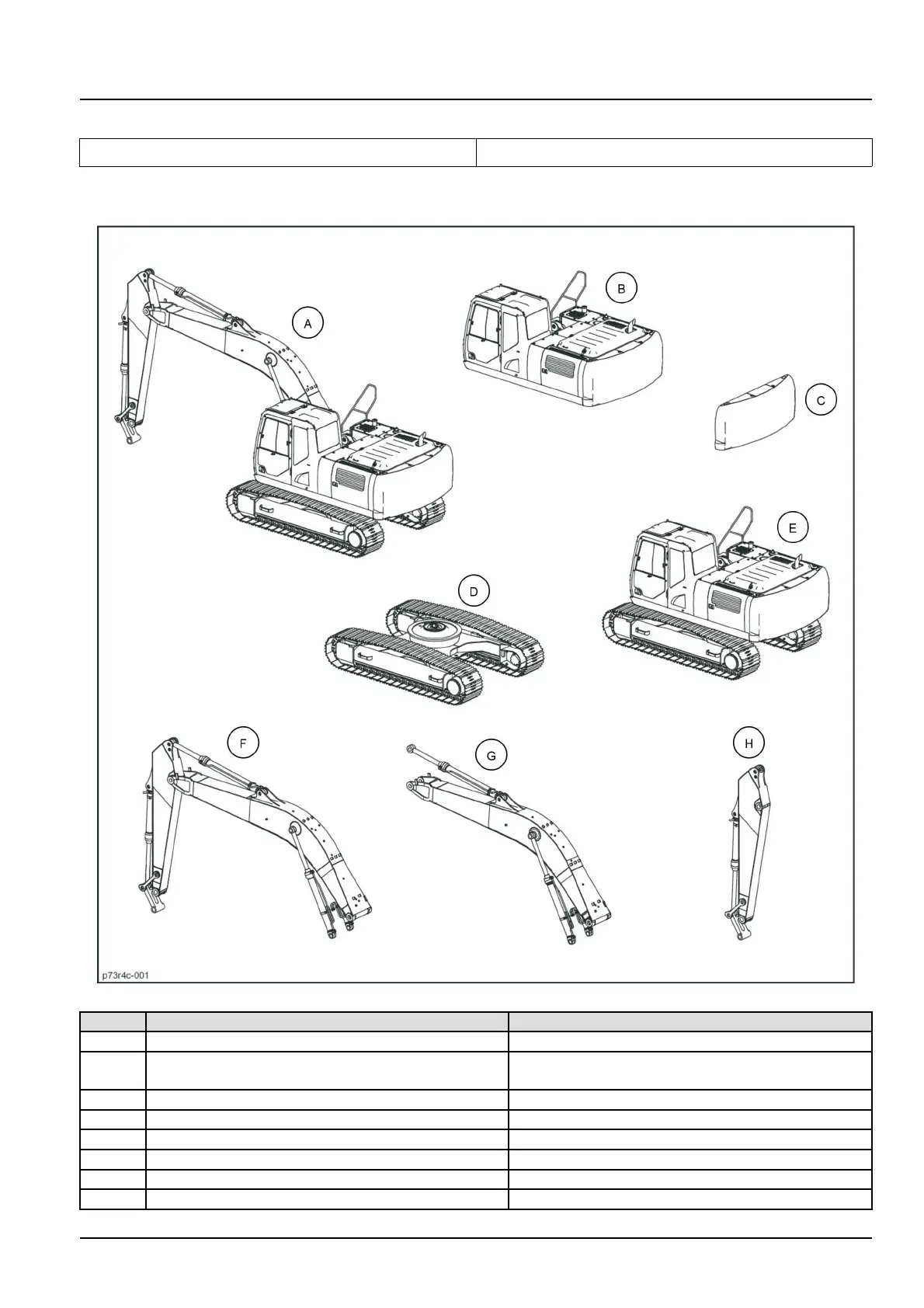 A

B

C

D

E

F

G

H

p73r4c-001