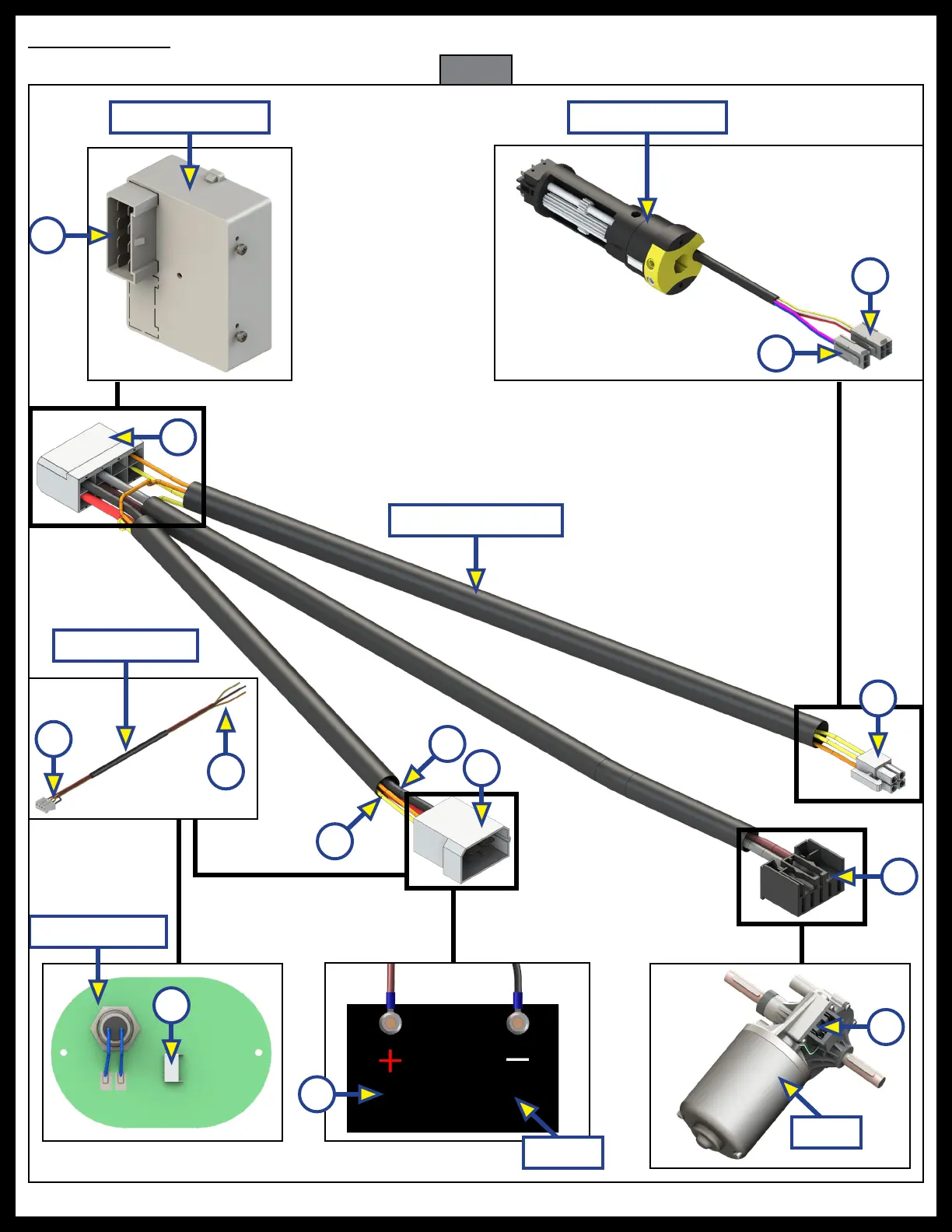 +
—