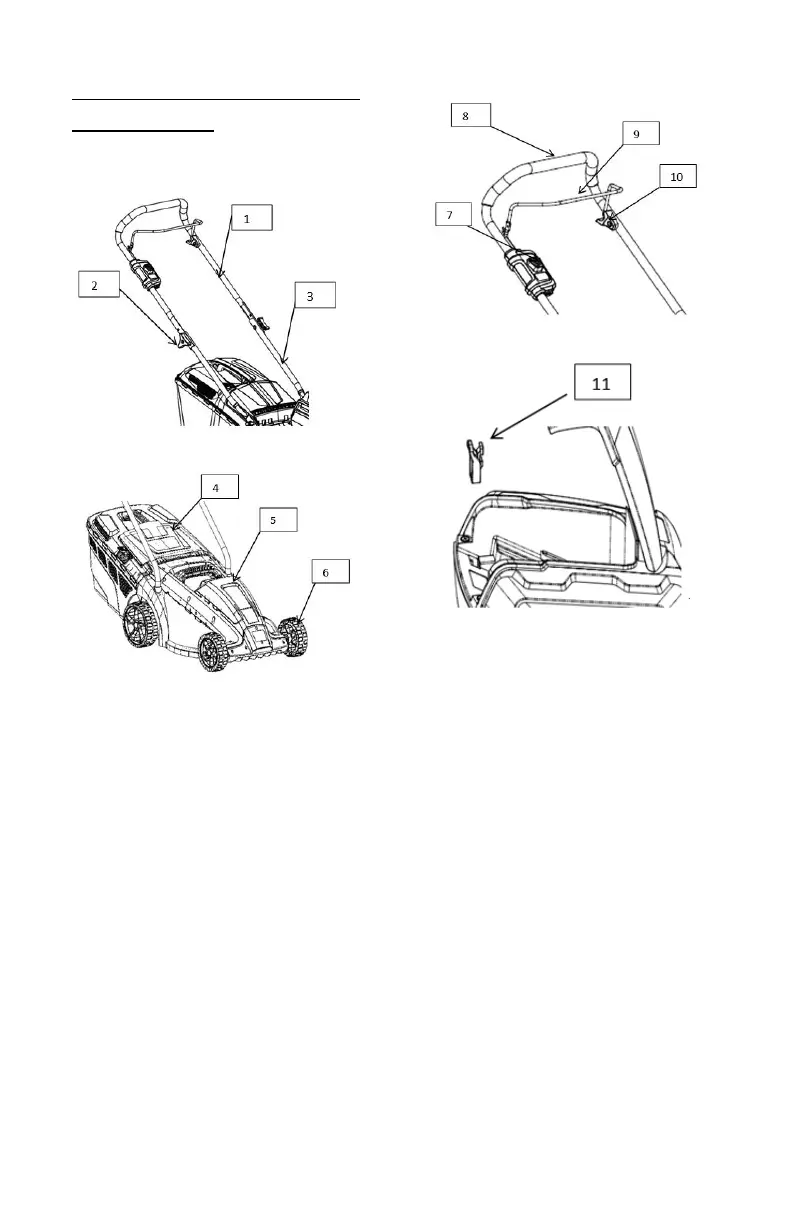 1

2

3

4

5

6

8

9

10

7

11