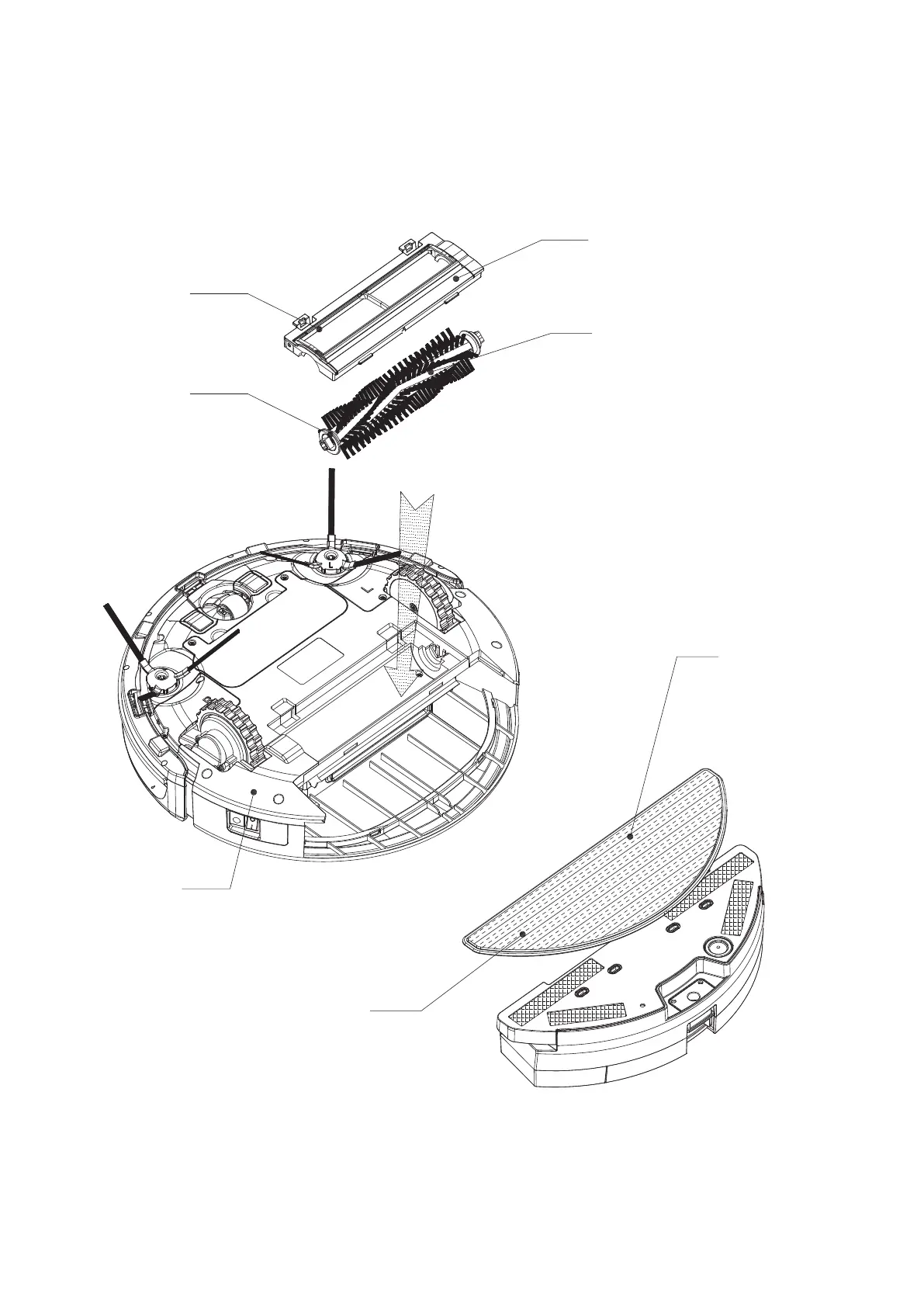 L