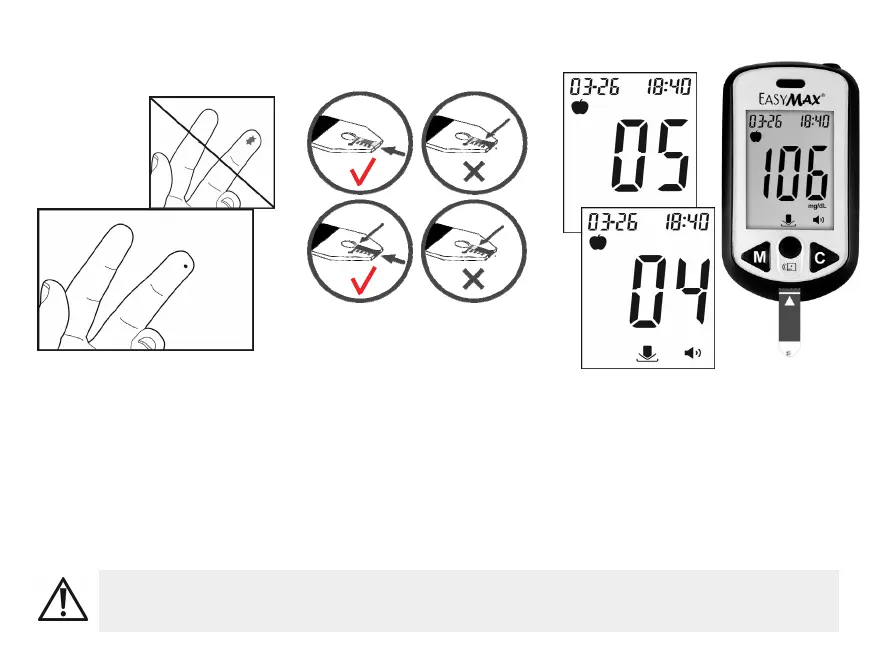 03-26 18:40
05

03-26 18:40
04

EASYMAX®
03-26 18:40
106
mg/dL

M
C