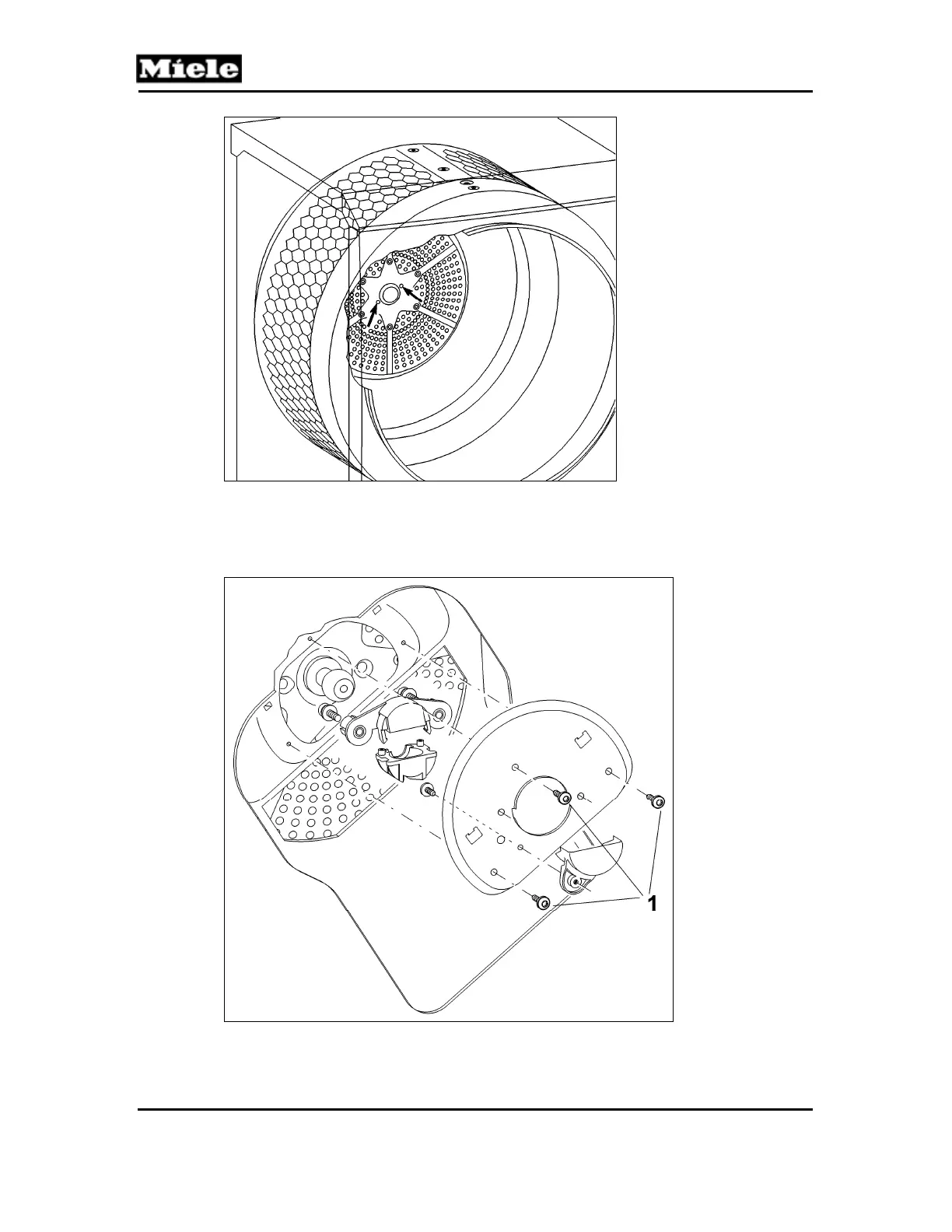 Miele

1