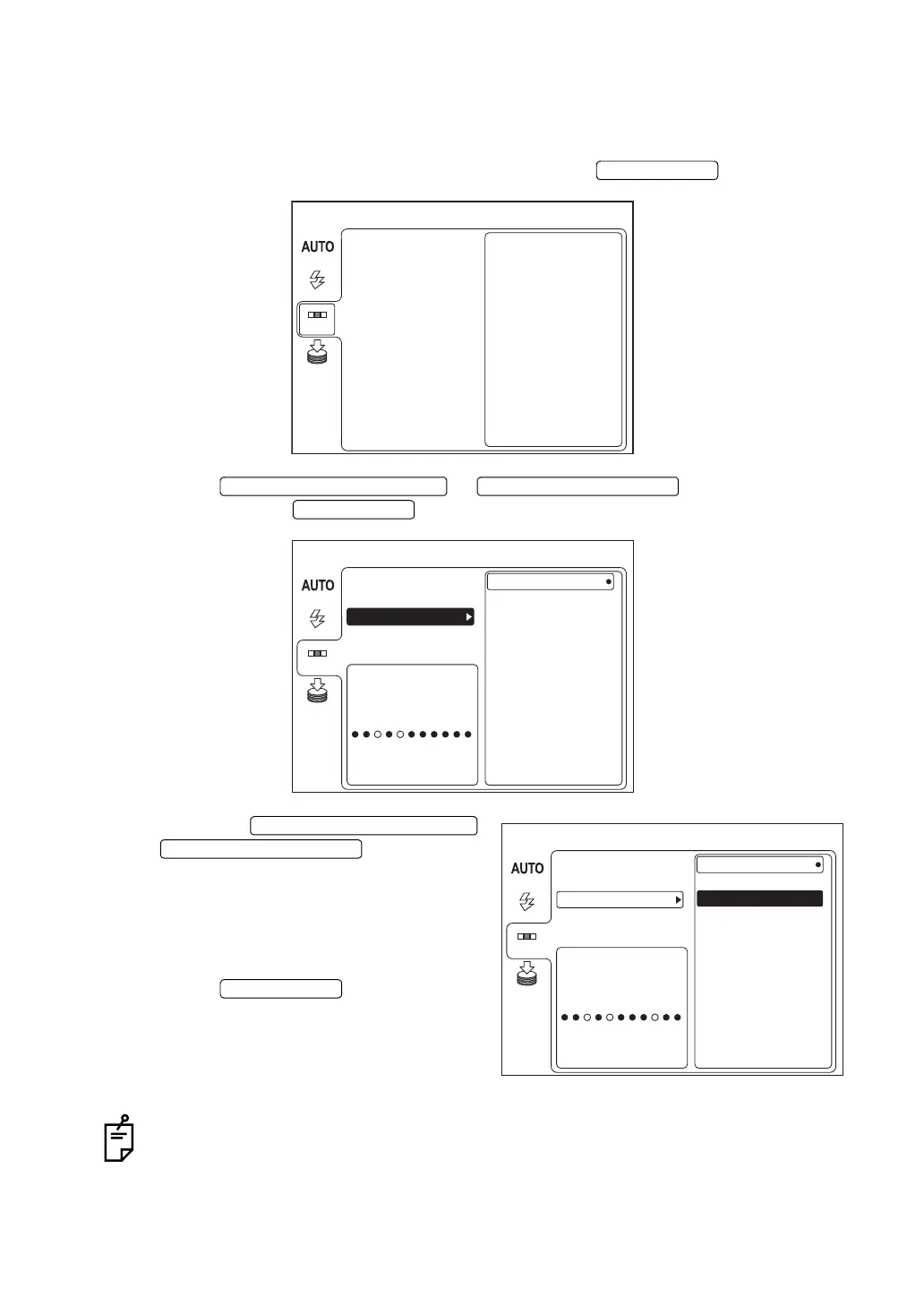 AUTO

AUTO

AUTO