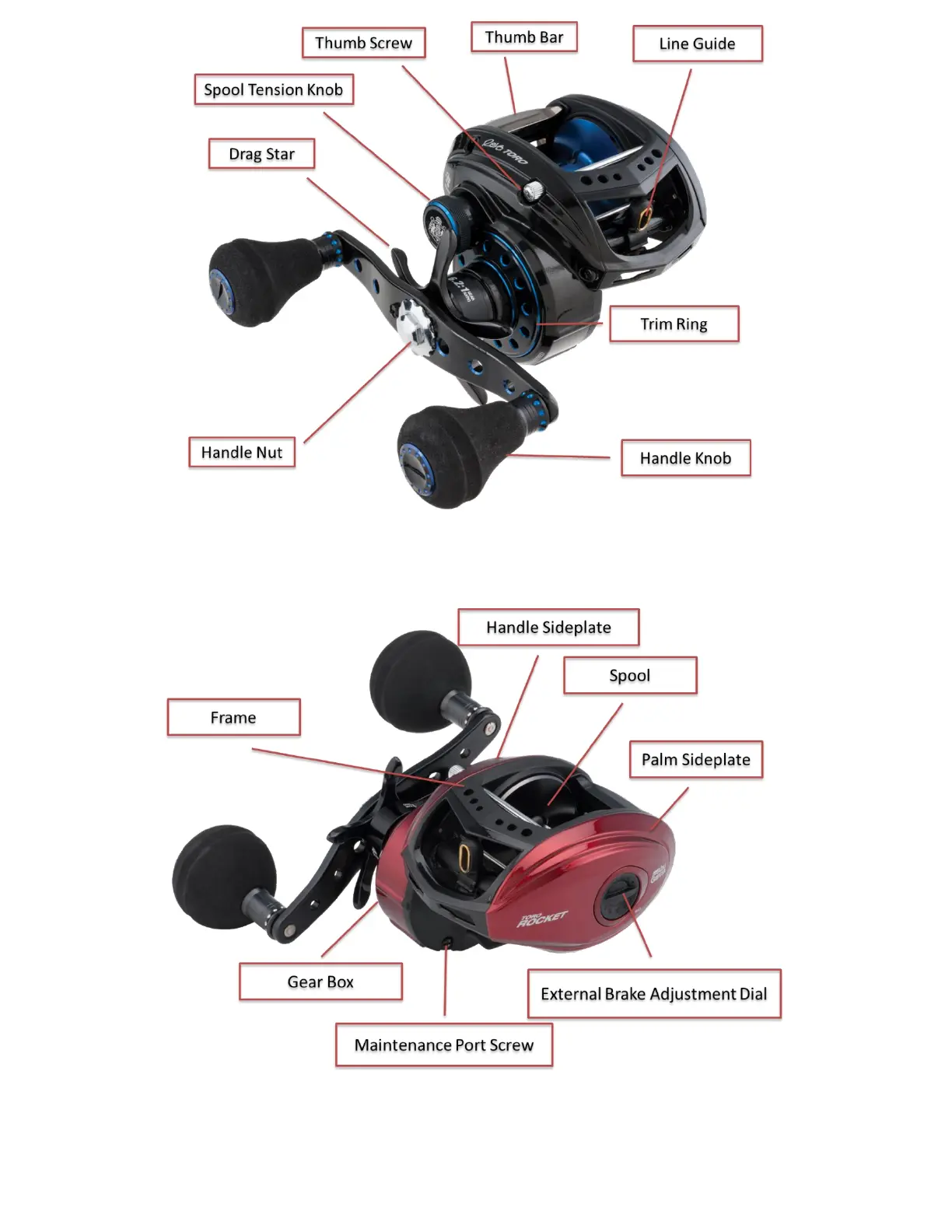 Thumb Screw

Thumb Bar

Line Guide

Spool Tension Knob

Drag Star

TORO

6.2:1

Trim Ring

Handle Nut

Handle Knob

Handle Sideplate

Spool

Frame

Palm Sideplate

TORO ROCKET

Gear Box

External Brake Adjustment Dial

Maintenance Port Screw