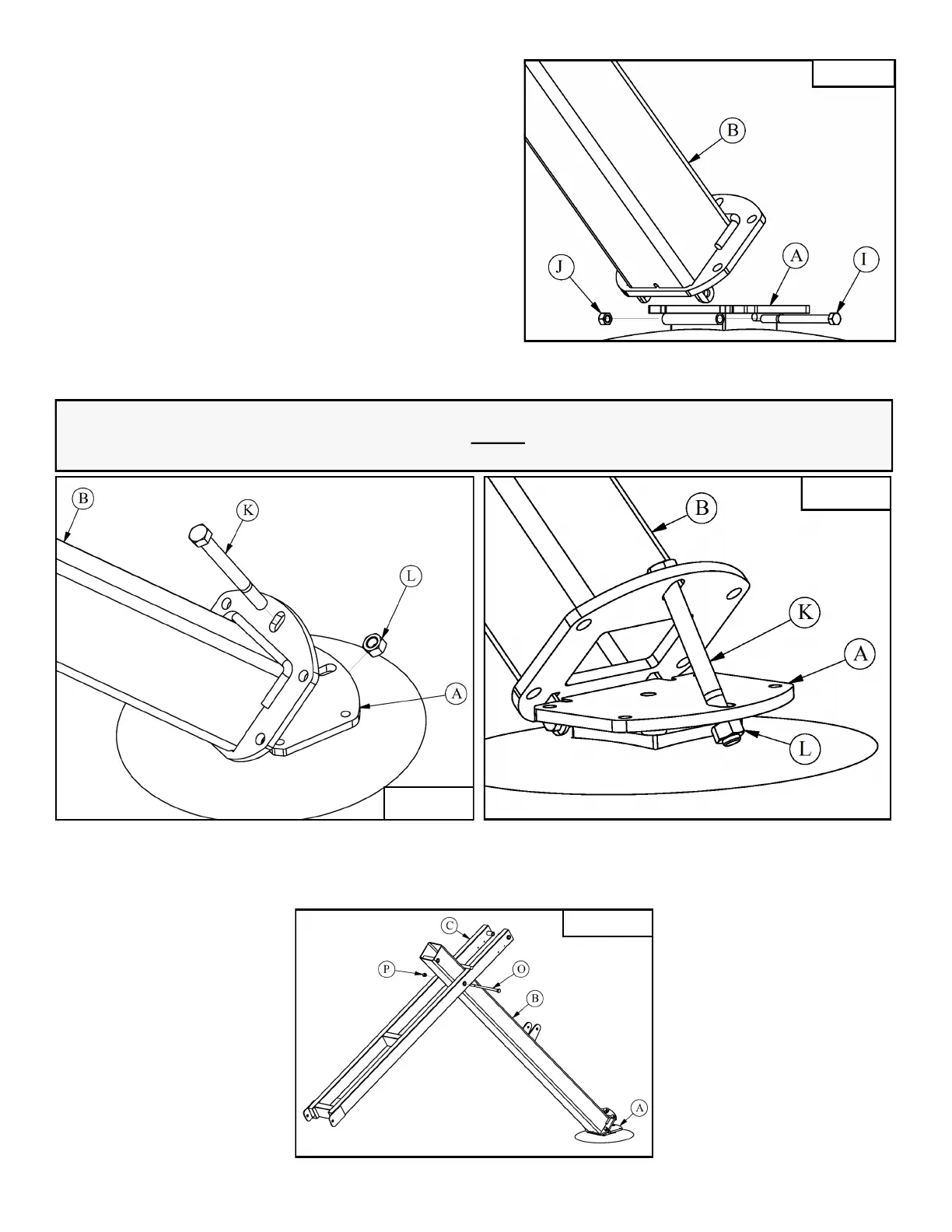 B

J

A

I

B

K

L

A

B

K

A

L

C

P

O

B

A