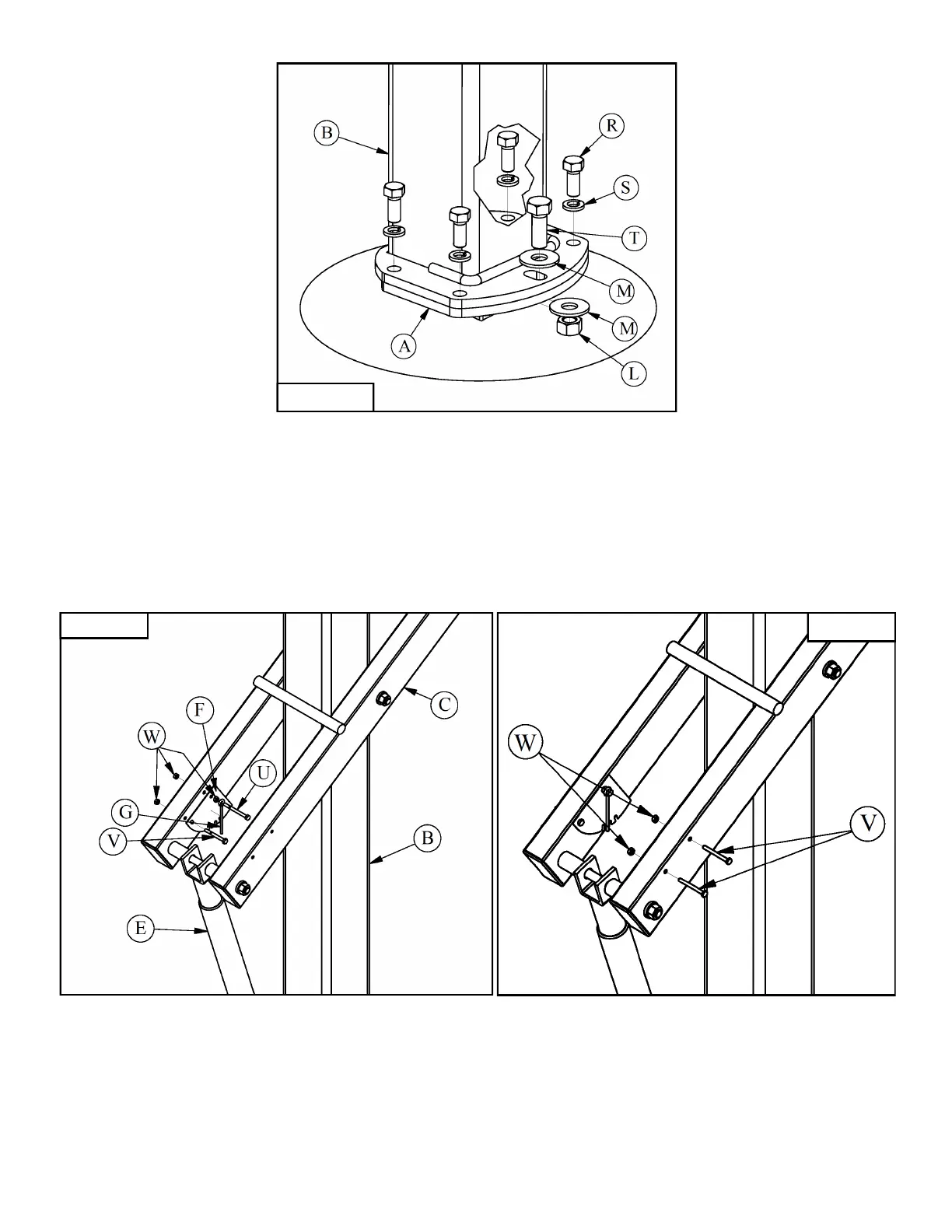 B
R
S
T
M
M
A
L

F
W
U
C
G
V
B
E

W
V