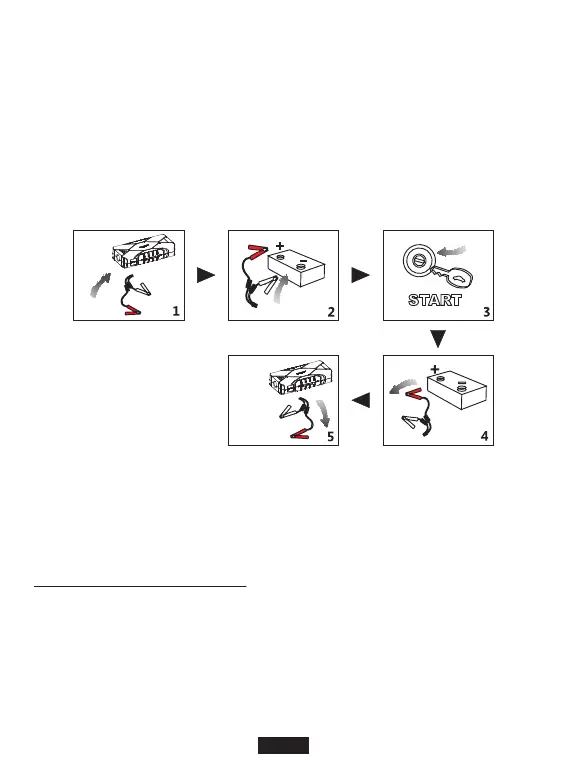 1

+

-

2

START

3

+

-

4

5