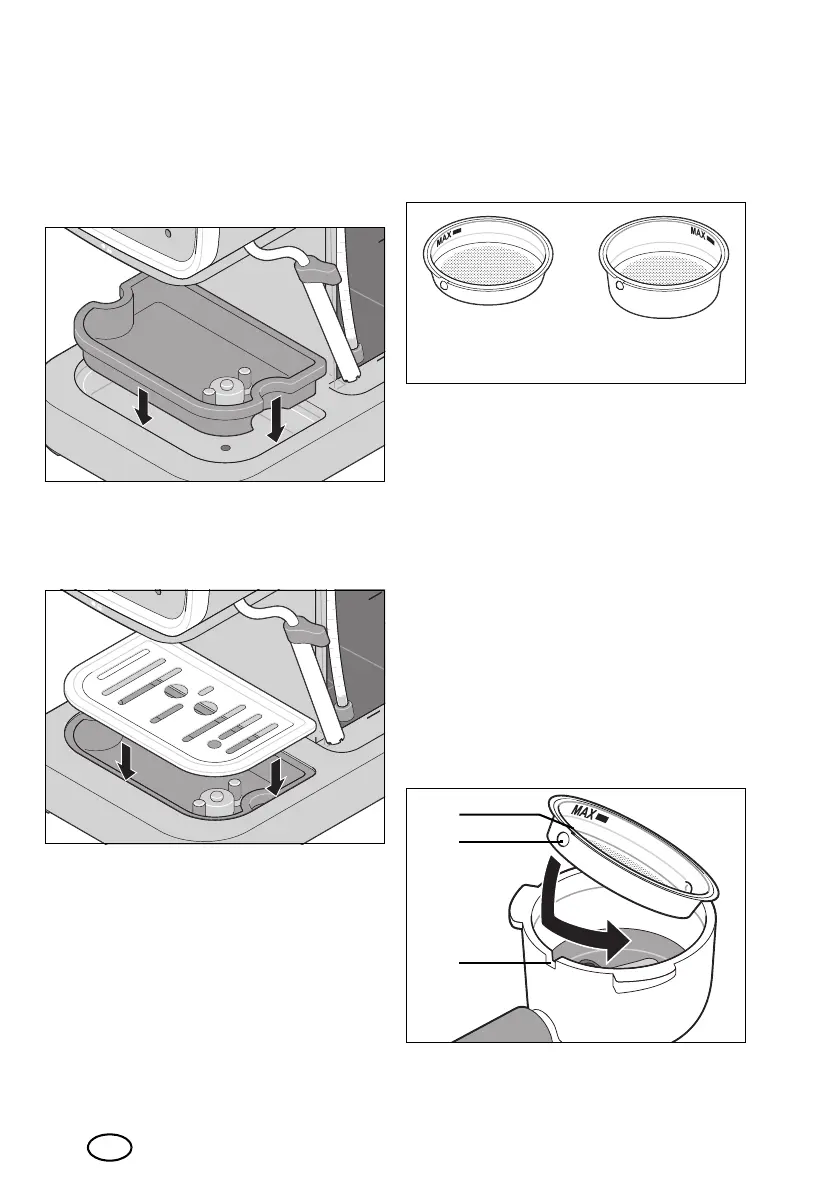 MAX

MAX

MAX