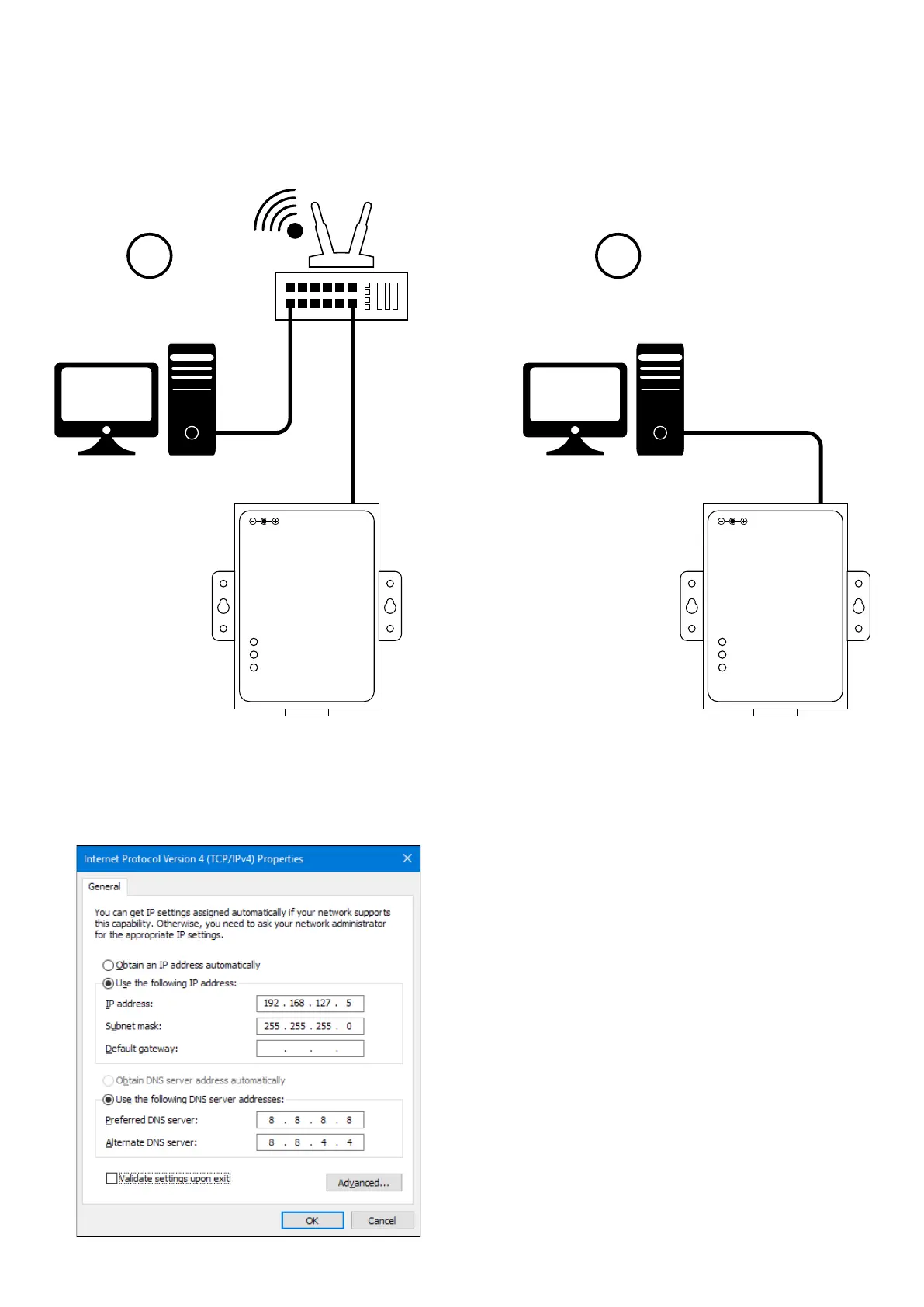 Internet Protocol Version 4 (TCP/IPv4) Properties

General

You can get IP settings assigned automatically if your network supports this capability. Otherwise, you need to ask your network administrator for the appropriate IP settings.

Obtain an IP address automatically

Use the following IP address:

IP address: 192 . 168 . 127 . 5

Subnet mask: 255 . 255 . 255 . 0

Default gateway: . . .

Obtain DNS server address automatically

Use the following DNS server addresses:

Preferred DNS server: 8 . 8 . 8 . 8

Alternate DNS server: 8 . 8 . 4 . 4

Validate settings upon exit

Advanced...

OK

Cancel