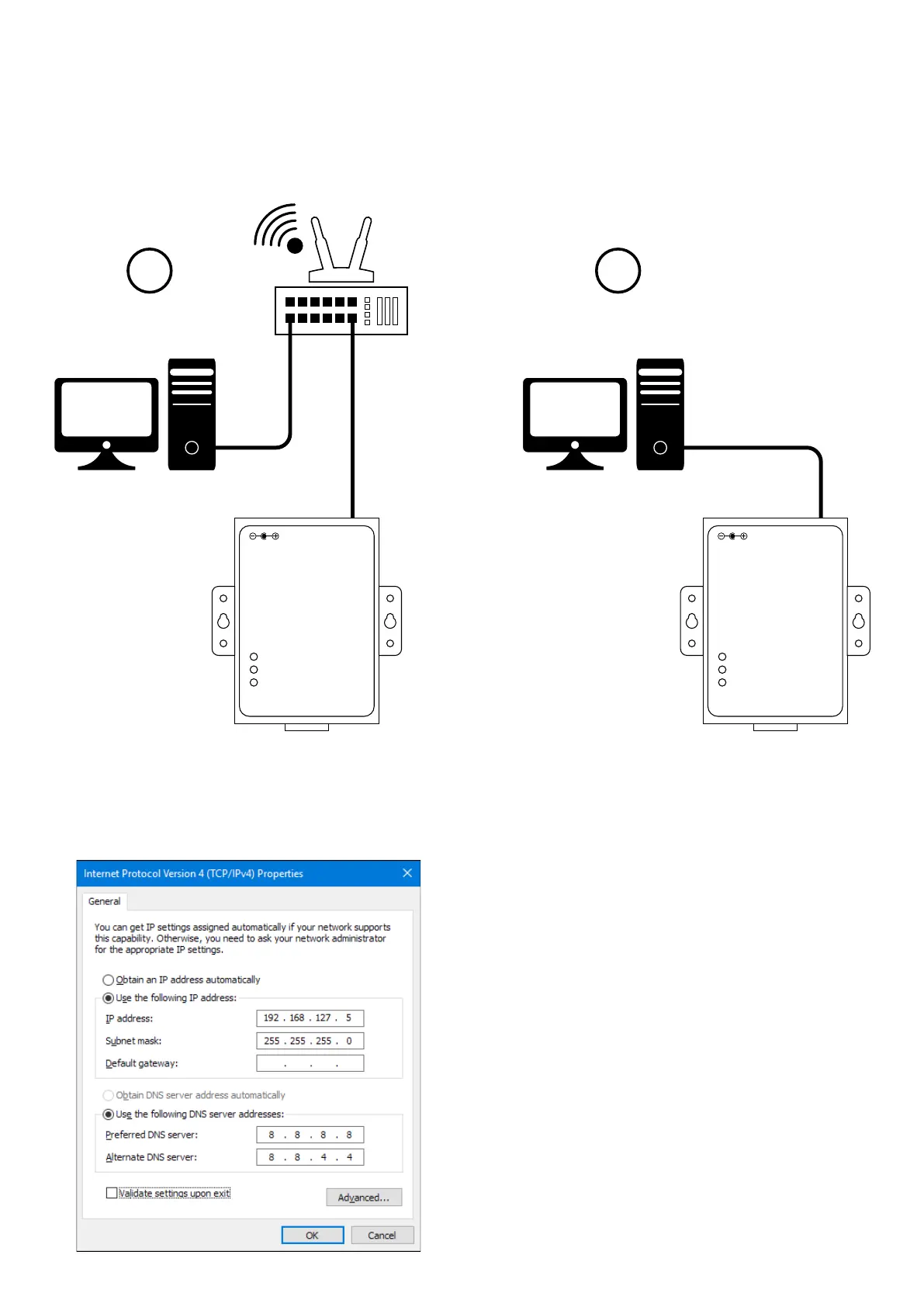 Internet Protocol Version 4 (TCP/IPv4) Properties

General

You can get IP settings assigned automatically if your network supports this capability. Otherwise, you need to ask your network administrator for the appropriate IP settings.

Obtain an IP address automatically

Use the following IP address:

IP address: 192 . 168 . 127 . 5

Subnet mask: 255 . 255 . 255 . 0

Default gateway: . . .

Obtain DNS server address automatically

Use the following DNS server addresses:

Preferred DNS server: 8 . 8 . 8 . 8

Alternate DNS server: 8 . 8 . 4 . 4

Validate settings upon exit

Advanced...

OK

Cancel