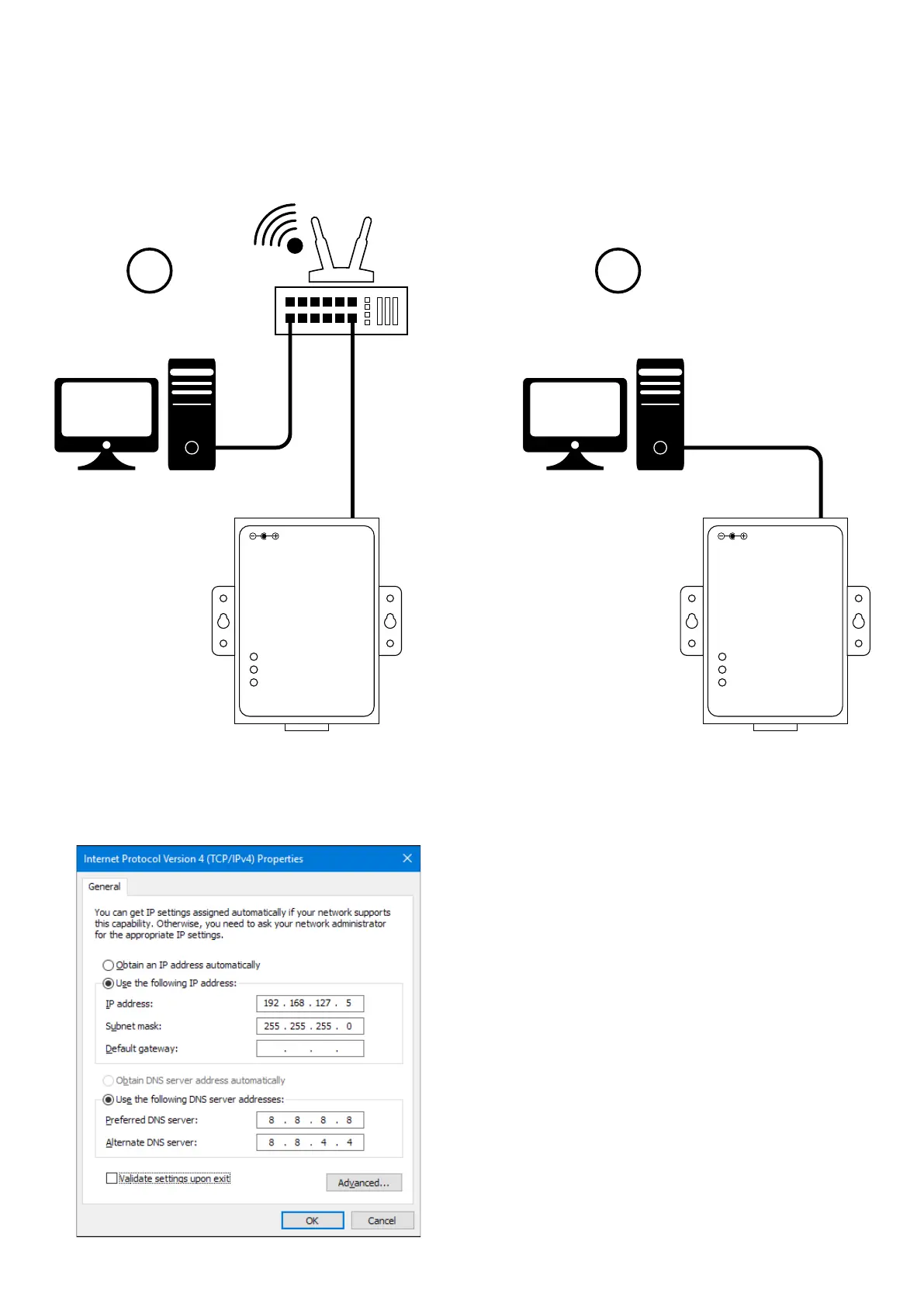 Internet Protocol Version 4 (TCP/IPv4) Properties

General

You can get IP settings assigned automatically if your network supports this capability. Otherwise, you need to ask your network administrator for the appropriate IP settings.

Obtain an IP address automatically

Use the following IP address:

IP address: 192 . 168 . 127 . 5

Subnet mask: 255 . 255 . 255 . 0

Default gateway: . . .

Obtain DNS server address automatically

Use the following DNS server addresses:

Preferred DNS server: 8 . 8 . 8 . 8

Alternate DNS server: 8 . 8 . 4 . 4

Validate settings upon exit

Advanced...

OK

Cancel