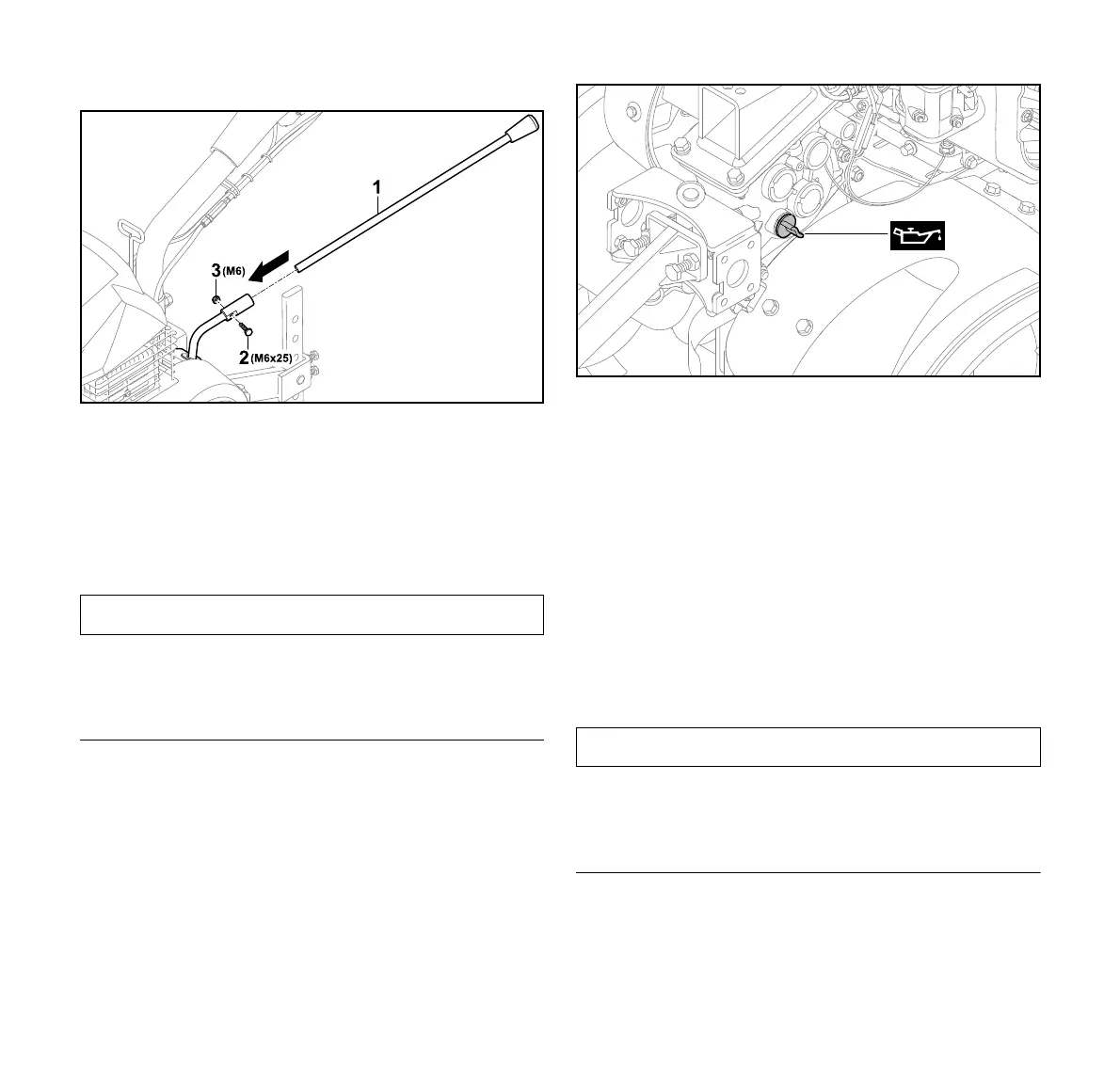 1

3 (M6)

2 (M6x25)