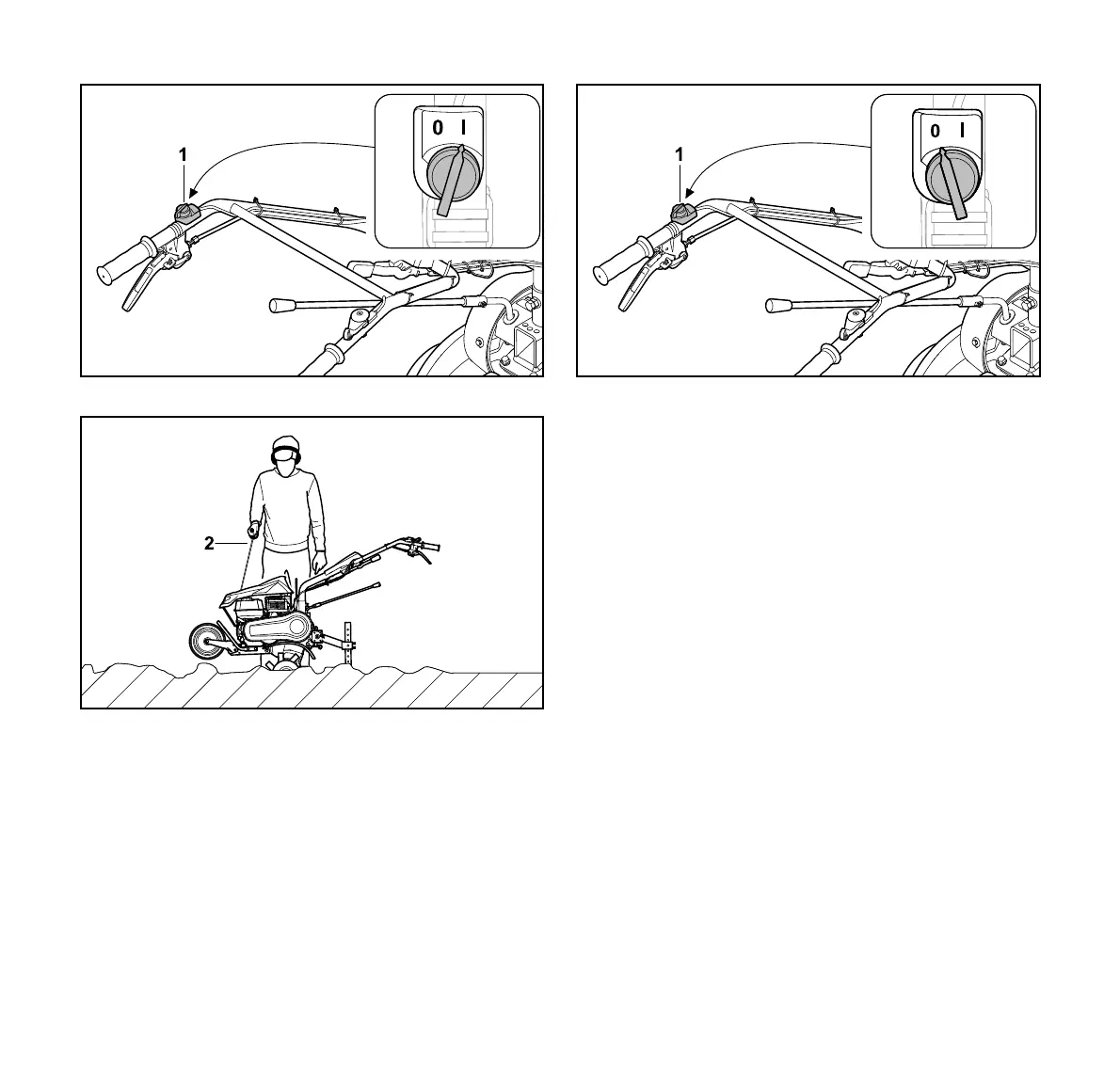 1

0 I

1

0 I

2