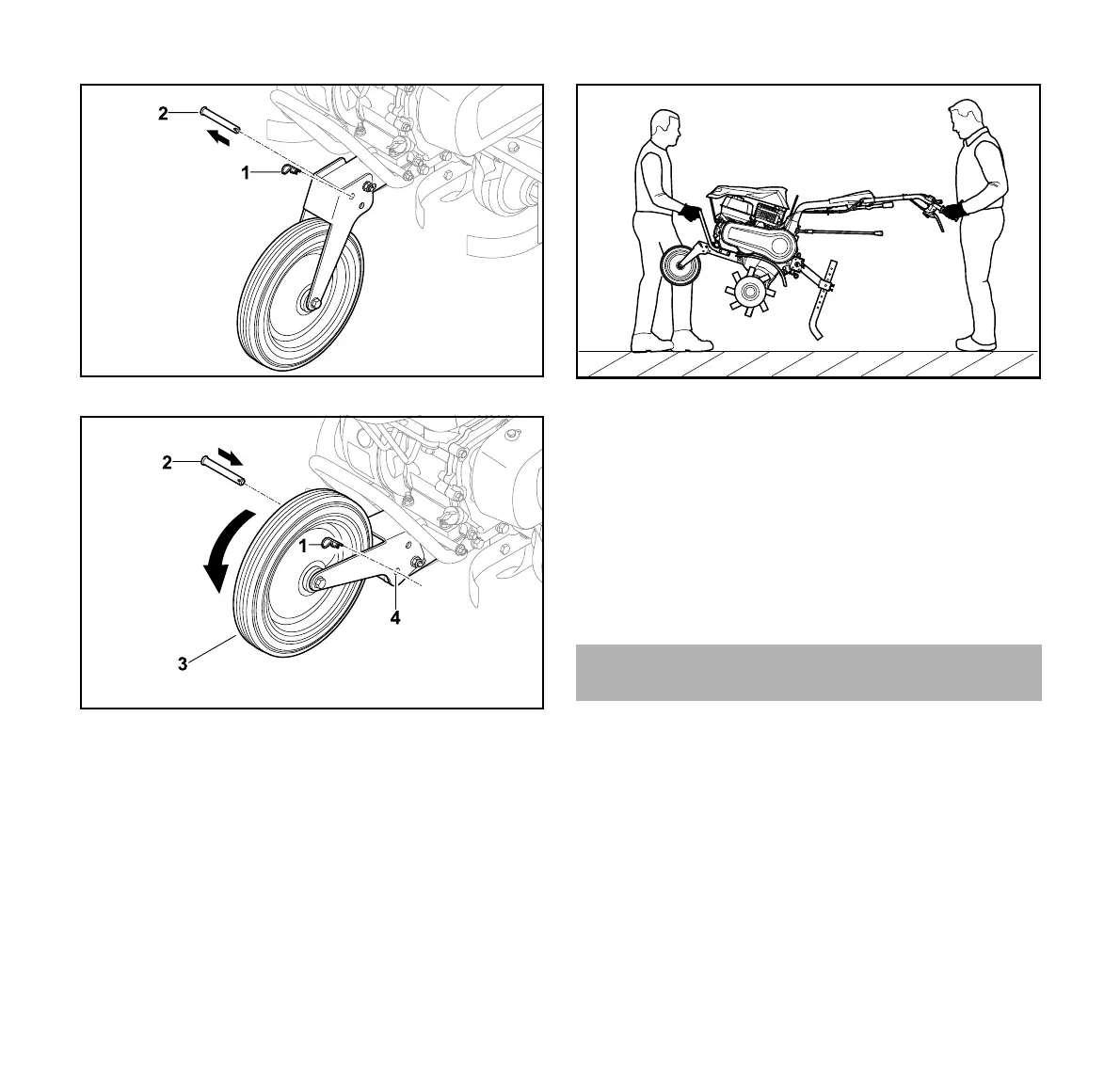 2
1

2
1
4
3