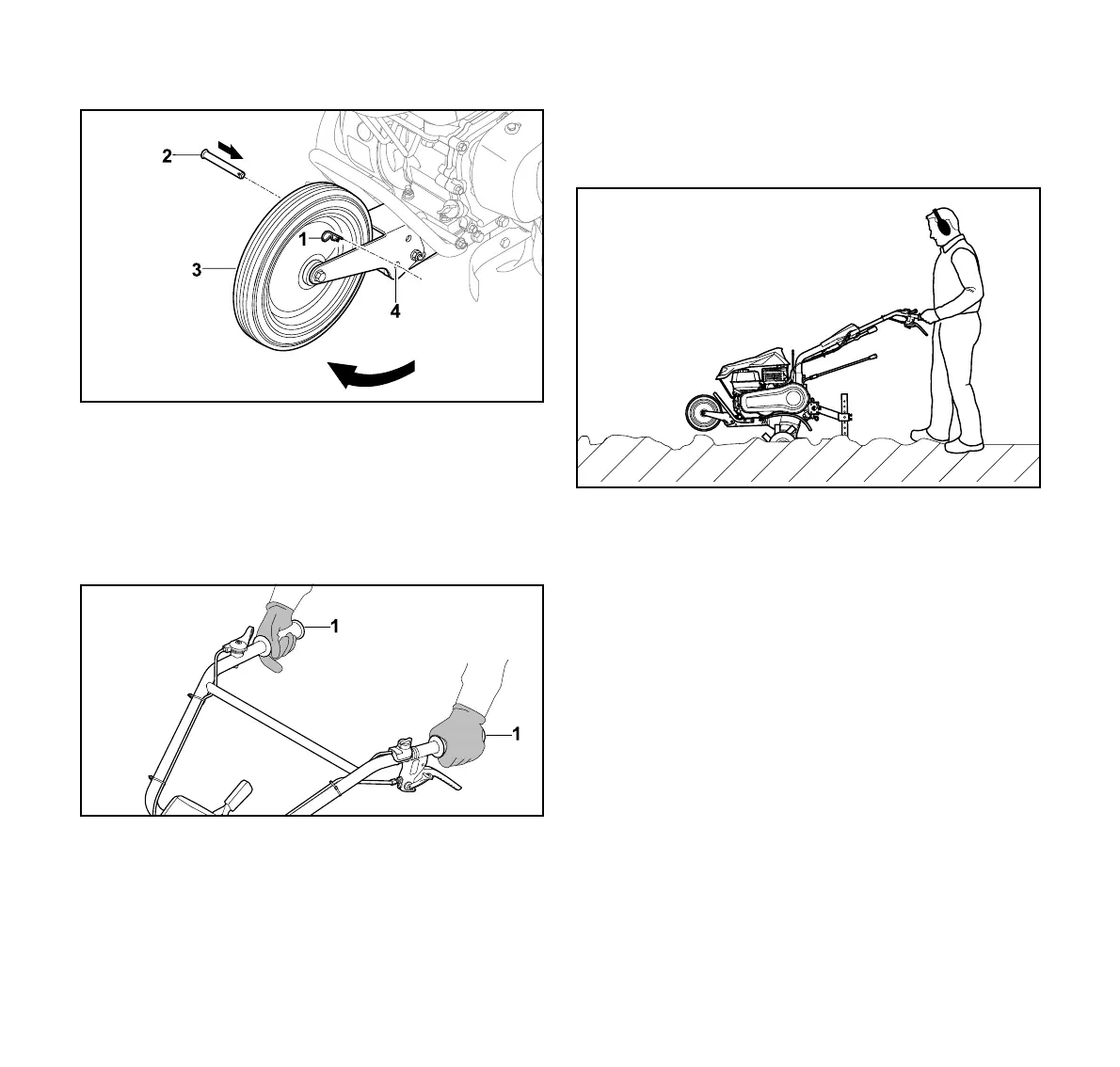 2

1

3

4

1

1